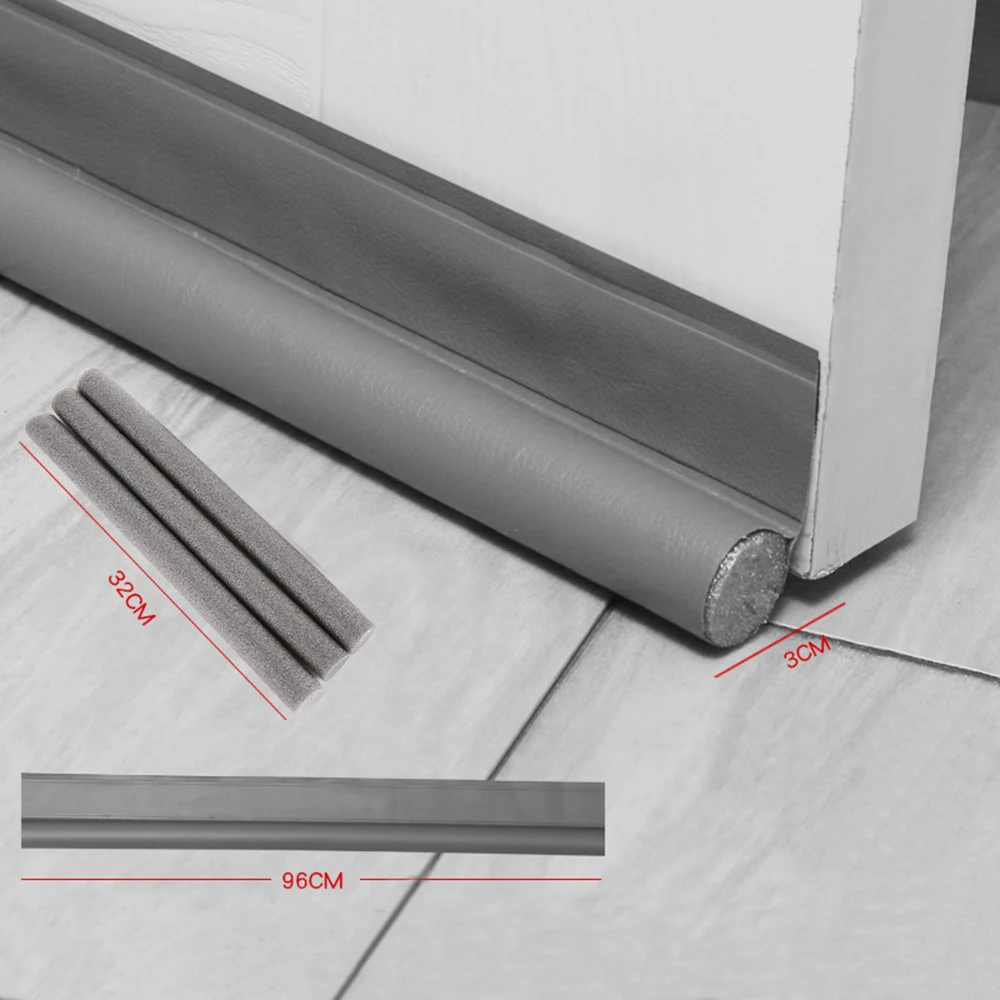 32CM

3CM

96CM