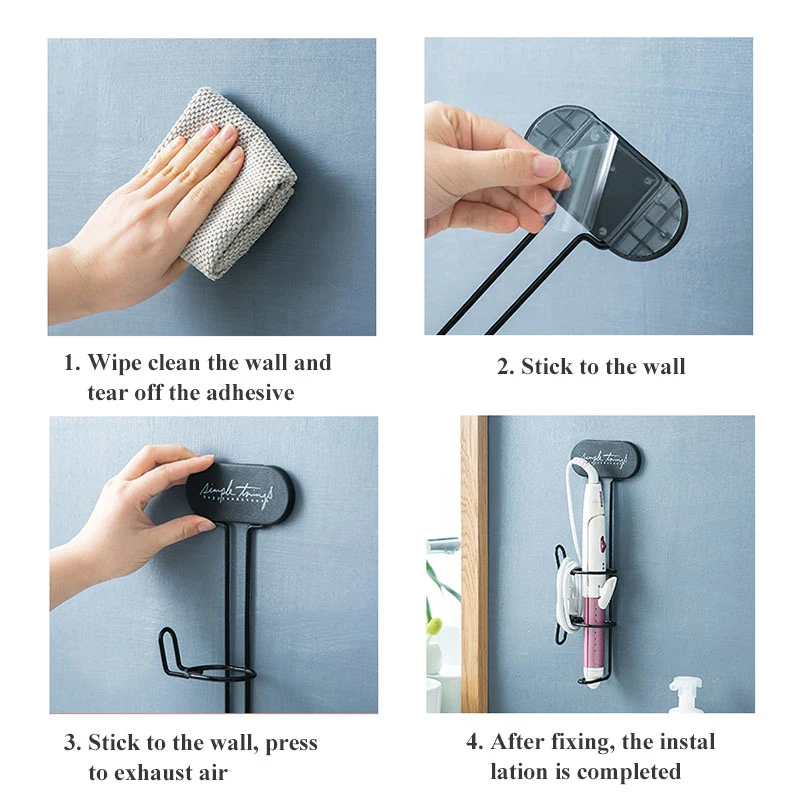 1. Wipe clean the wall and tear off the adhesive

2. Stick to the wall

simple things

3. Stick to the wall, press to exhaust air

simple things

4. After fixing, the instal lation is completed