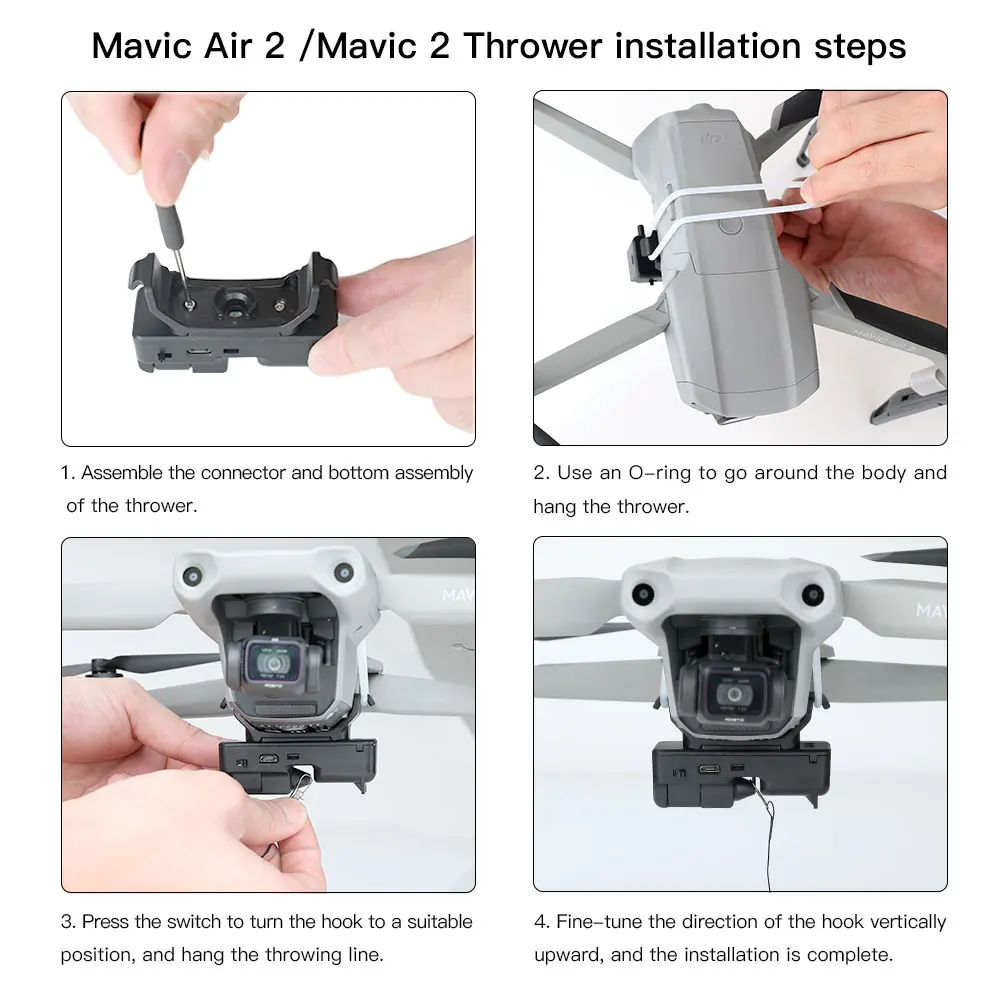 Mavic Air 2 /Mavic 2 Thrower installation steps

1. Assemble the connector and bottom assembly of the thrower.

2. Use an O-ring to go around the body and hang the thrower.

3. Press the switch to turn the hook to a suitable position, and hang the throwing line.

4. Fine-tune the direction of the hook vertically upward, and the installation is complete.