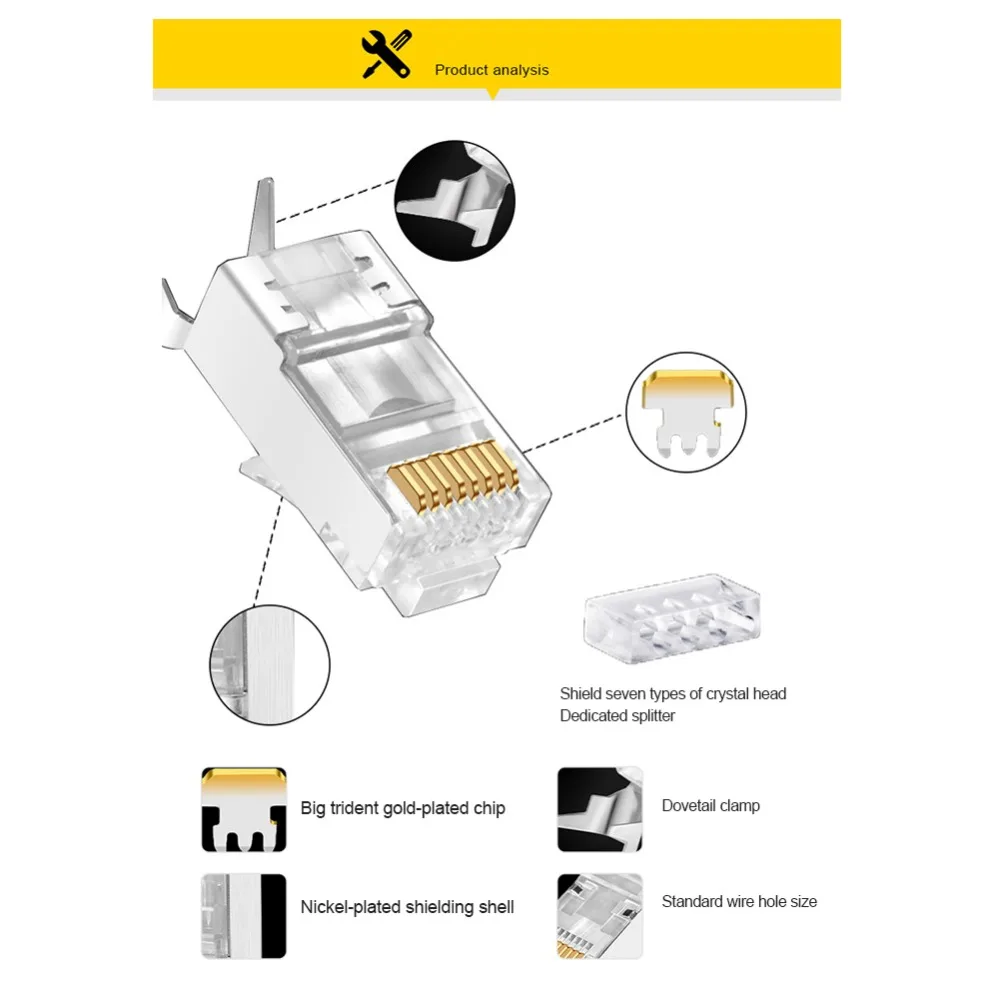 Product analysis

Shield seven types of crystal head
Dedicated splitter

Big trident gold-plated chip

Dovetail clamp

Nickel-plated shielding shell

Standard wire hole size