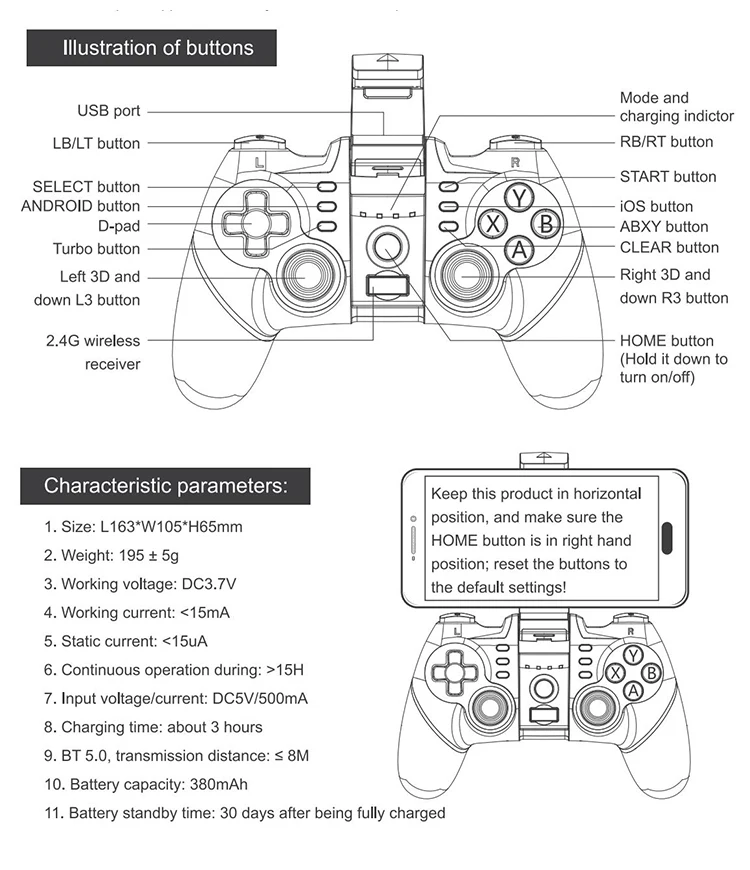 Illustration of buttons

USB port

LB/LT button

SELECT button

ANDROID button

D-pad

Turbo button

Left 3D and down L3 button

2.4G wireless receiver

Mode and charging indictor

RB/RT button

START button

iOS button

ABXY button

CLEAR button

Right 3D and down R3 button

HOME button (Hold it down to turn on/off)

L

R

Y

X

B

A

Characteristic parameters:

1. Size: L163*W105*H65mm

2. Weight: 195 ± 5g

3. Working voltage: DC3.7V

4. Working current: <15mA

5. Static current: <15uA

6. Continuous operation during: >15H

7. Input voltage/current: DC5V/500mA

8. Charging time: about 3 hours

9. BT 5.0, transmission distance: ≤ 8M

10. Battery capacity: 380mAh

11. Battery standby time: 30 days after being fully charged

Keep this product in horizontal position, and make sure the HOME button is in right hand position; reset the buttons to the default settings!

L

R

Y

X

B

A