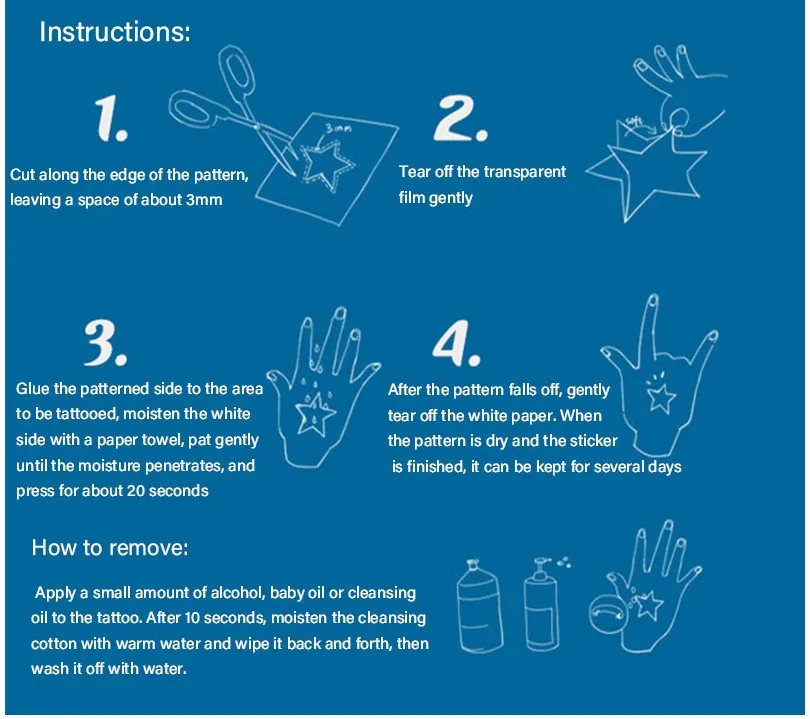 Instructions:

1.

3mm

Cut along the edge of the pattern, leaving a space of about 3mm

2.

Tear off the transparent film gently

3.

Glue the patterned side to the area to be tattooed, moisten the white side with a paper towel, pat gently until the moisture penetrates, and press for about 20 seconds

4.

After the pattern falls off, gently tear off the white paper. When the pattern is dry and the sticker is finished, it can be kept for several days

How to remove:

Apply a small amount of alcohol, baby oil or cleansing oil to the tattoo. After 10 seconds, moisten the cleansing cotton with warm water and wipe it back and forth, then wash it off with water.