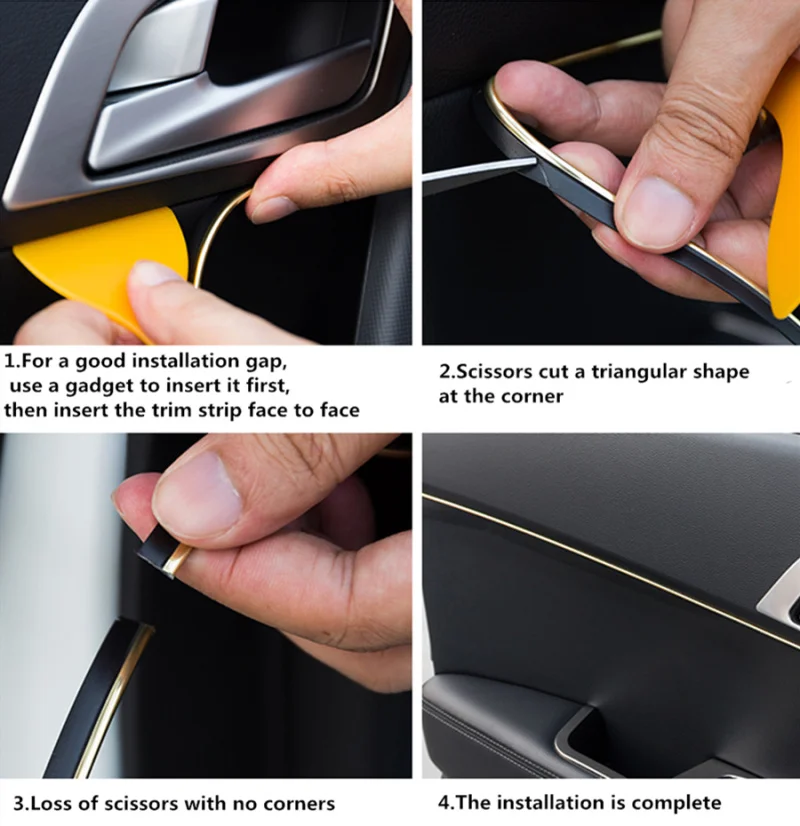 1.For a good installation gap, use a gadget to insert it first, then insert the trim strip face to face

2.Scissors cut a triangular shape at the corner

3.Loss of scissors with no corners

4.The installation is complete