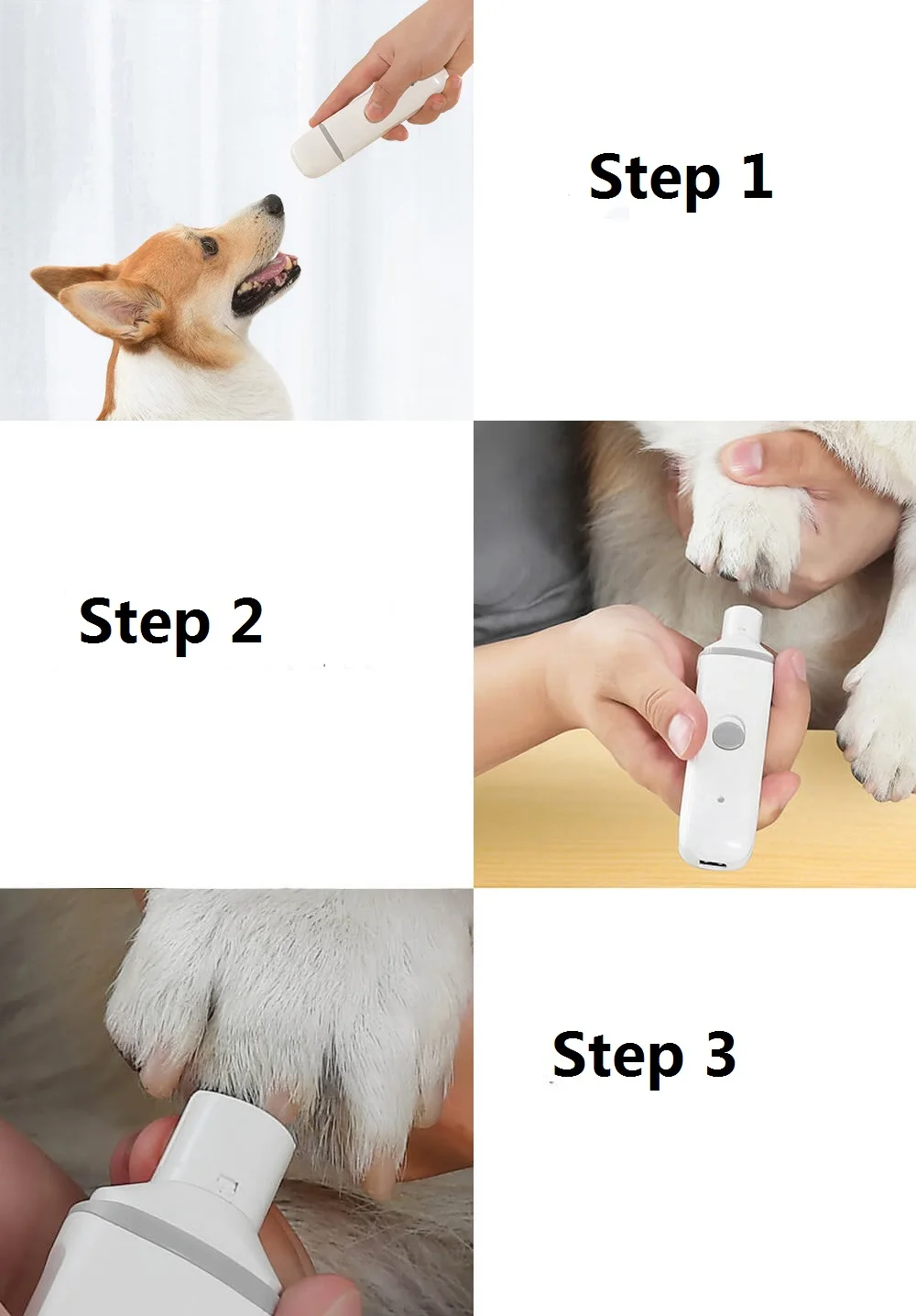 Step 1

Step 2

Step 3