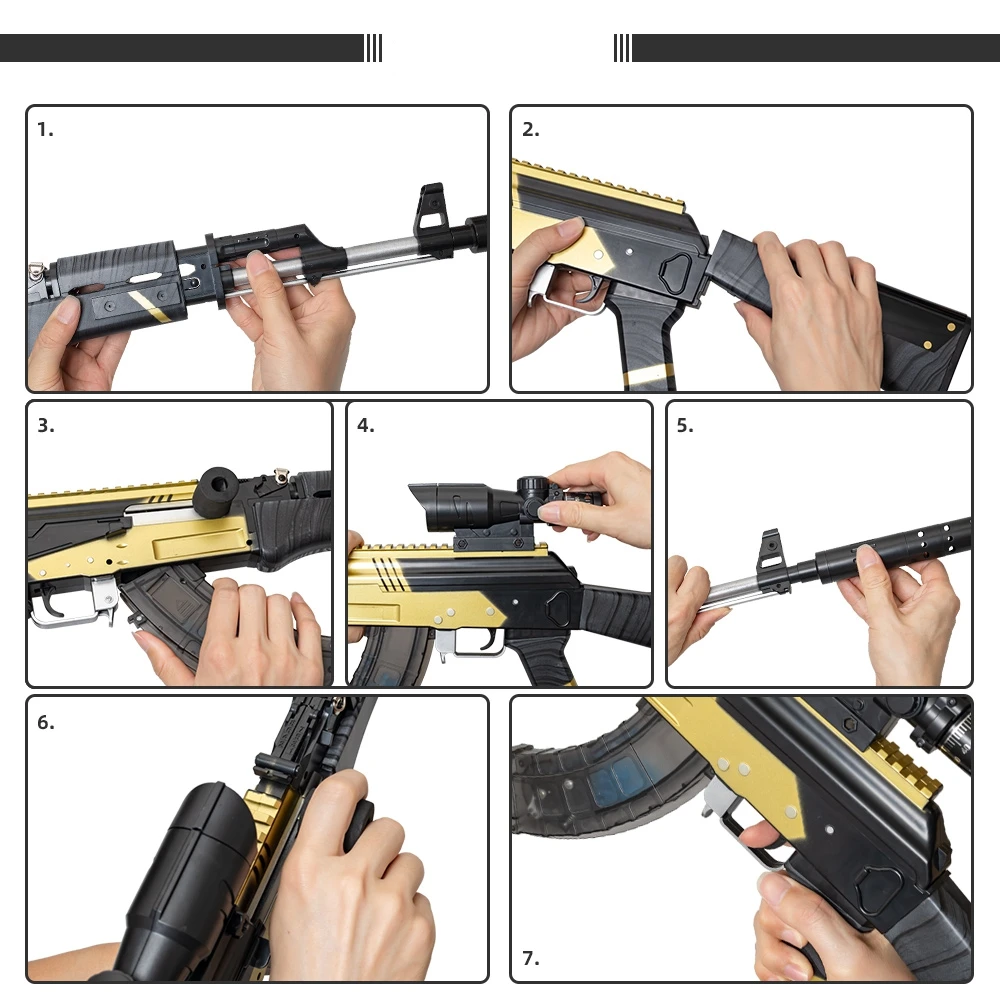 1.

2.

3.

4.

5.

6.

7.