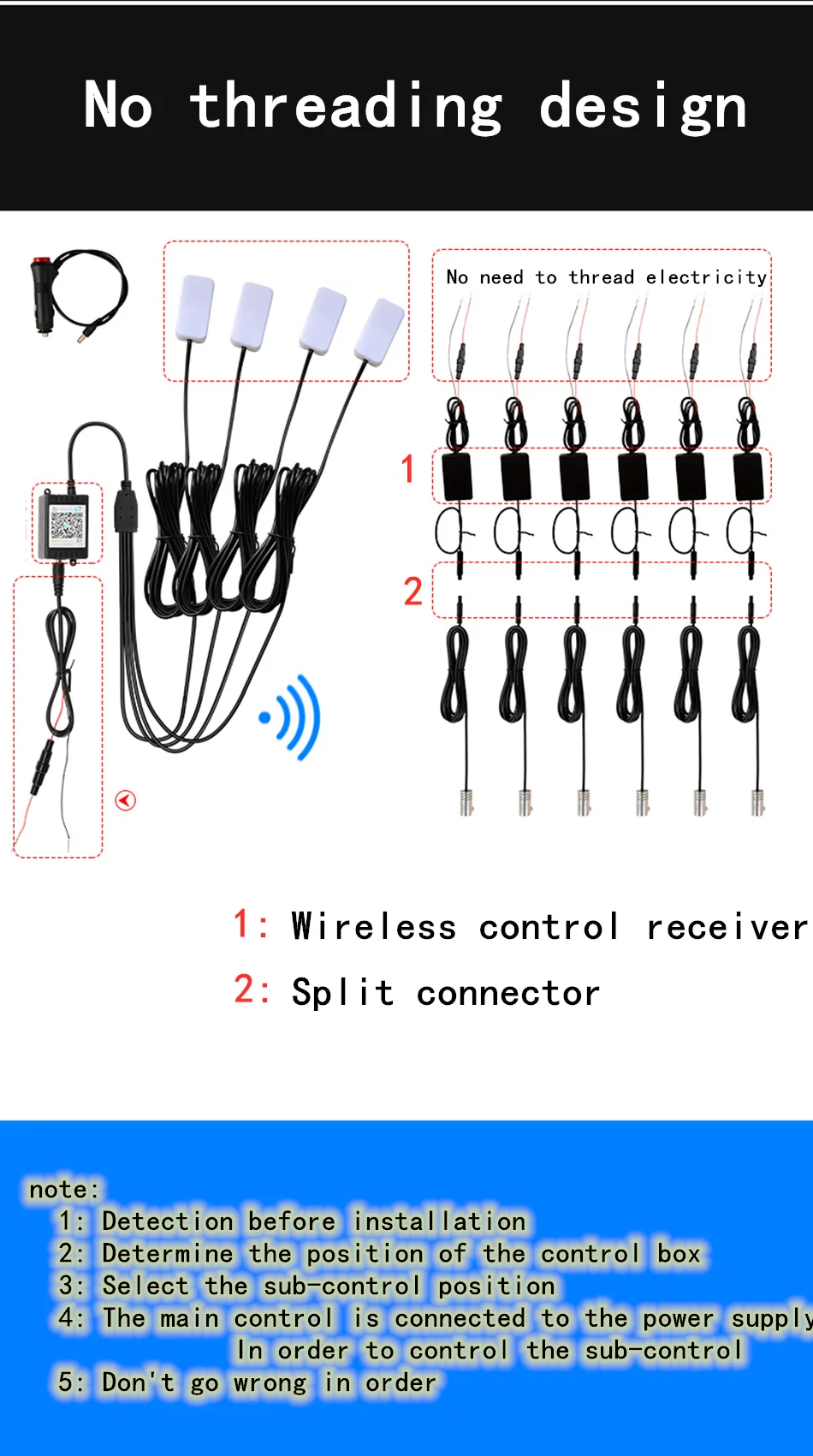 No threading design

No need to thread electricity

1

2

1: Wireless control receiver

2: Split connector

note:
1: Detection before installation
2: Determine the position of the control box
3: Select the sub-control position
4: The main control is connected to the power supply
In order to control the sub-control
5: Don't go wrong in order