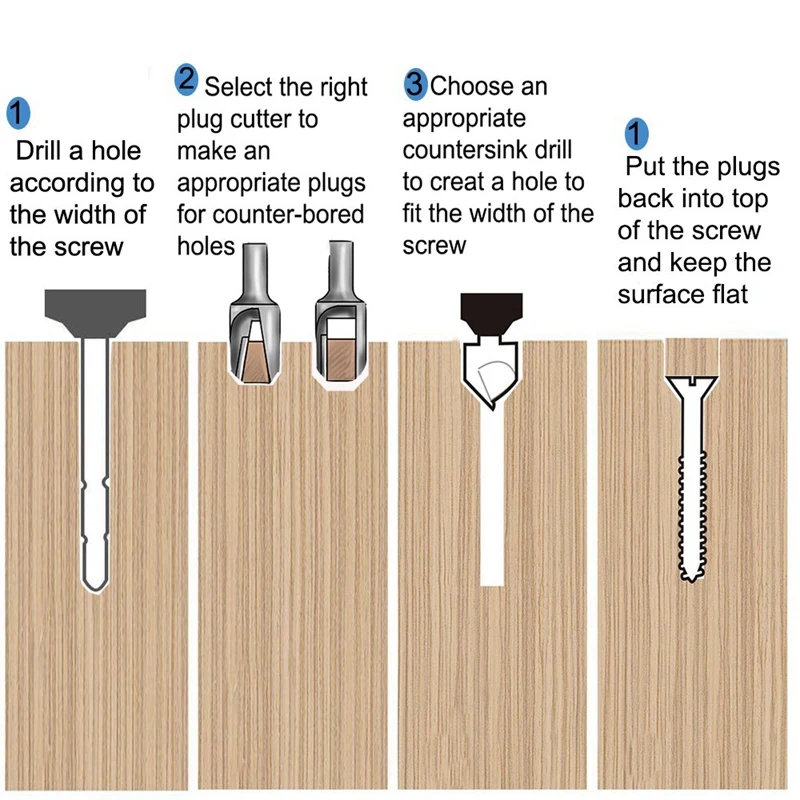 1
Drill a hole according to the width of the screw

2 Select the right plug cutter to make an appropriate plugs for counter-bored holes

3 Choose an appropriate countersink drill to creat a hole to fit the width of the screw

1
Put the plugs back into top of the screw and keep the surface flat