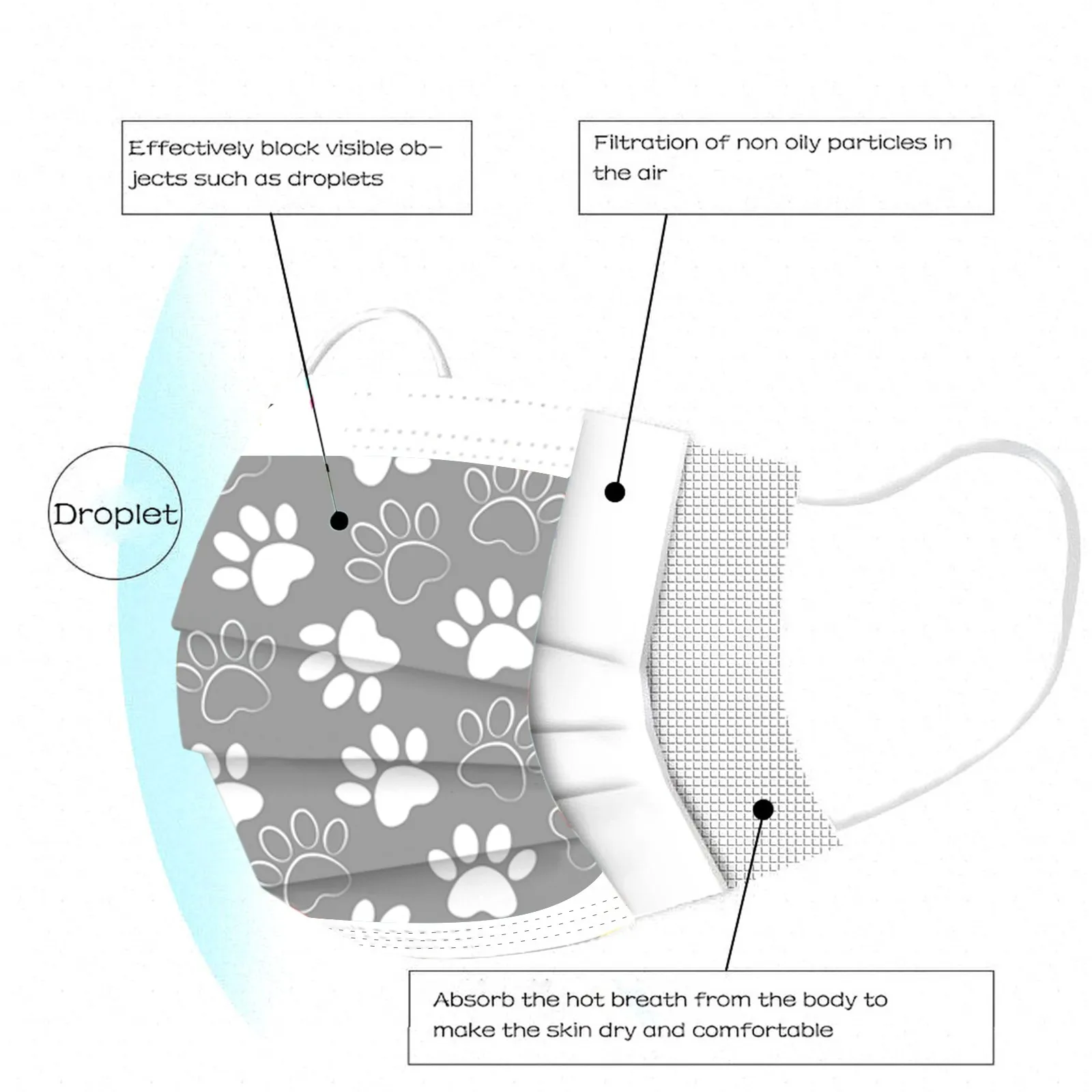 Effectively block visible objects such as droplets

Filtration of non oily particles in the air

Droplet

Absorb the hot breath from the body to make the skin dry and comfortable