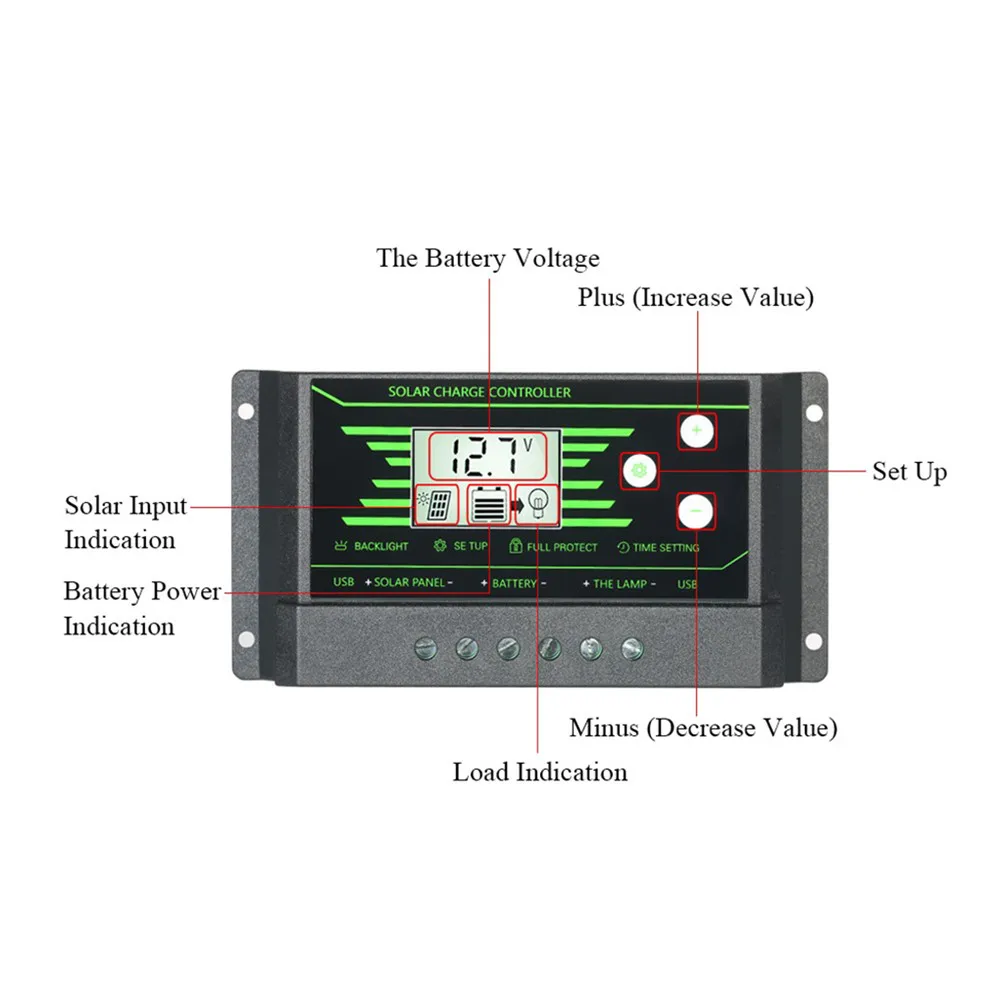 The Battery Voltage

Plus (Increase Value)

SOLAR CHARGE CONTROLLER

12.7 V

Set Up

Solar Input Indication

BACKLIGHT SE TUP FULL PROTECT TIME SETTING

Battery Power Indication

USB + SOLAR PANEL - + BATTERY - + THE LAMP - USB

Minus (Decrease Value)

Load Indication