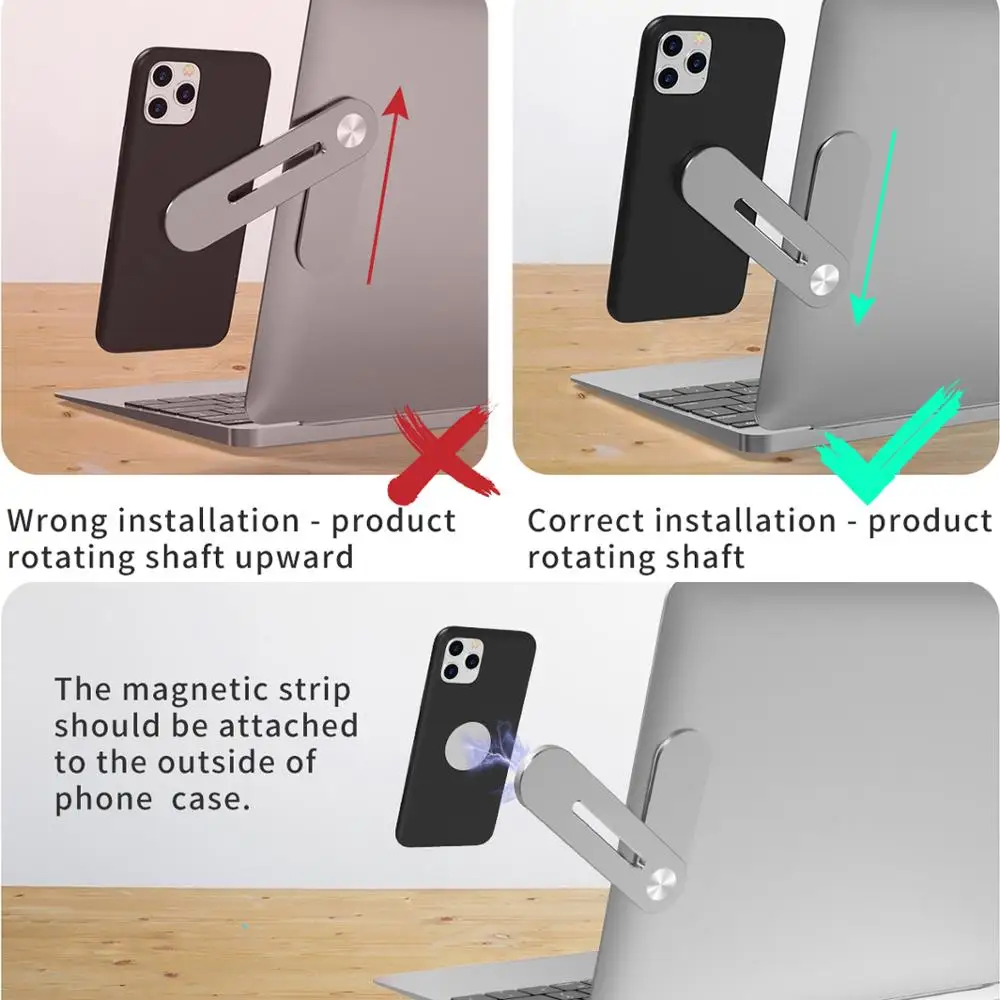 Wrong installation - product rotating shaft upward

Correct installation - product rotating shaft

The magnetic strip should be attached to the outside of phone case.