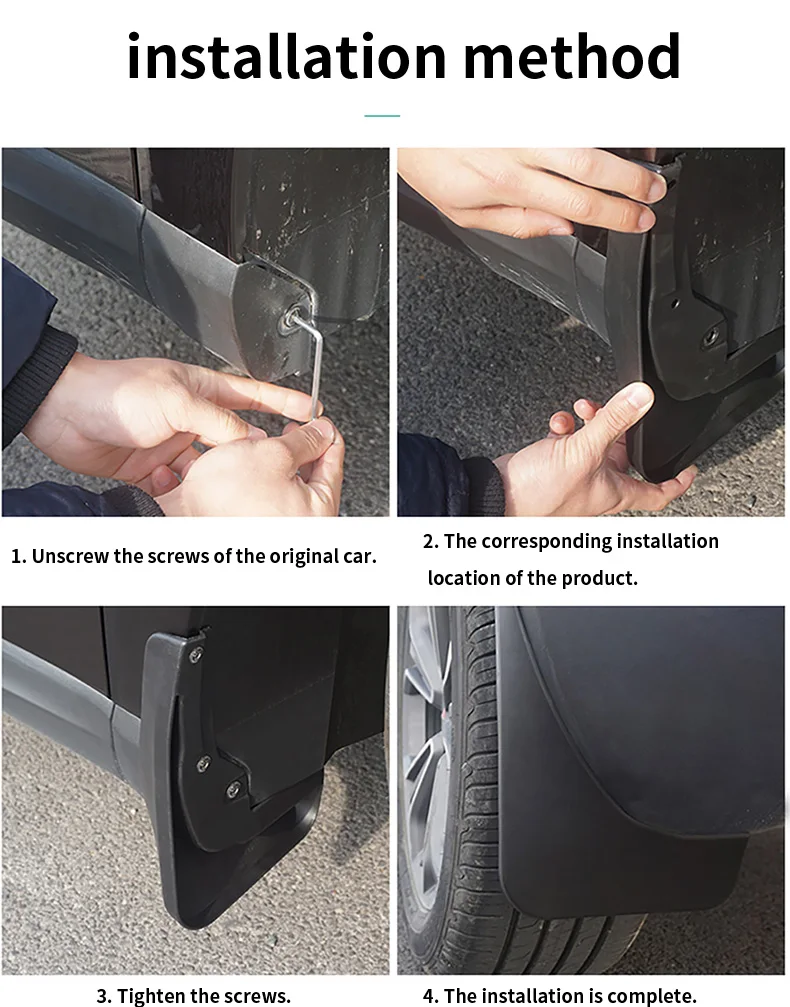 installation method

1. Unscrew the screws of the original car.

2. The corresponding installation location of the product.

3. Tighten the screws.

4. The installation is complete.