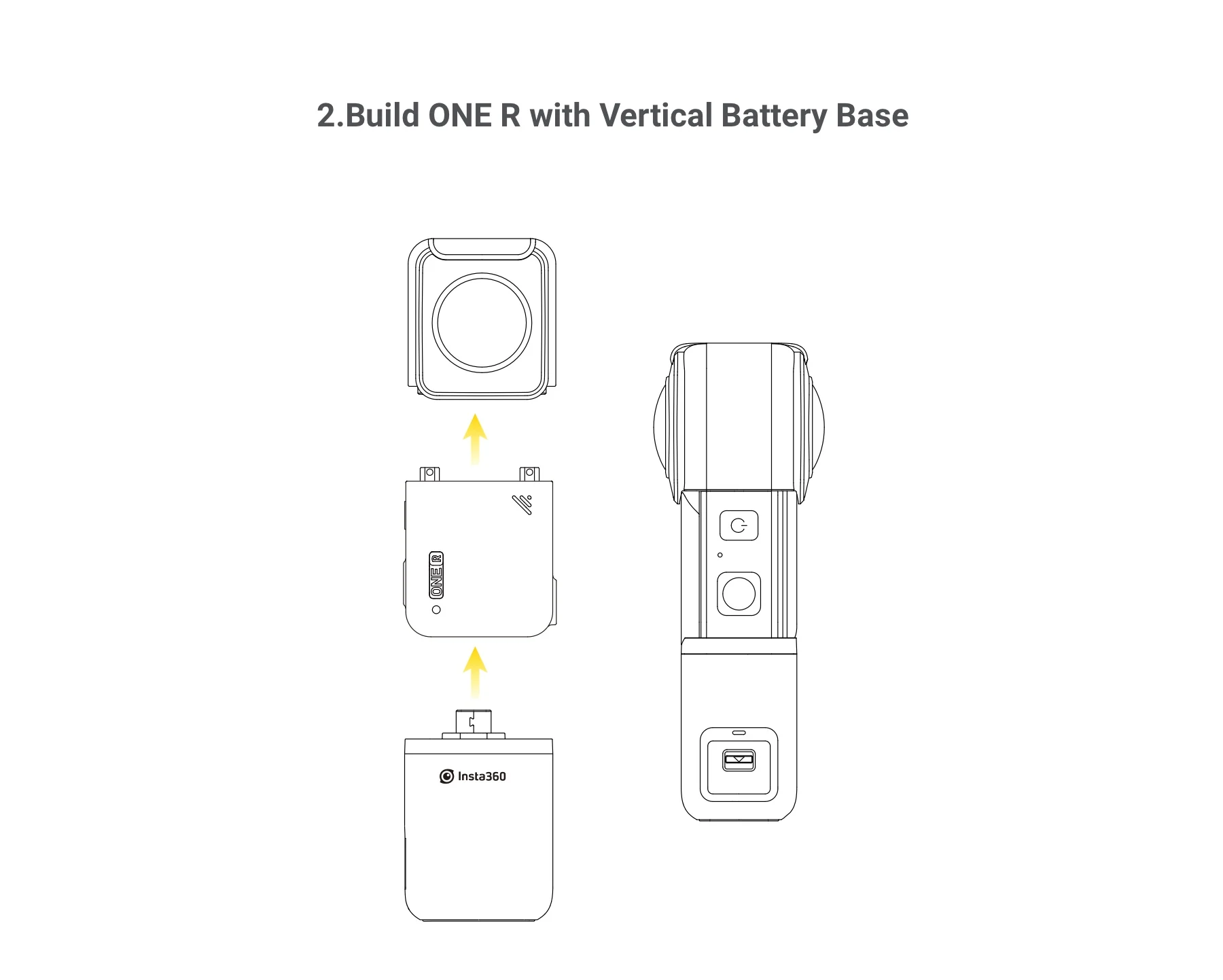 2.Build ONE R with Vertical Battery Base

ONE R

Insta360