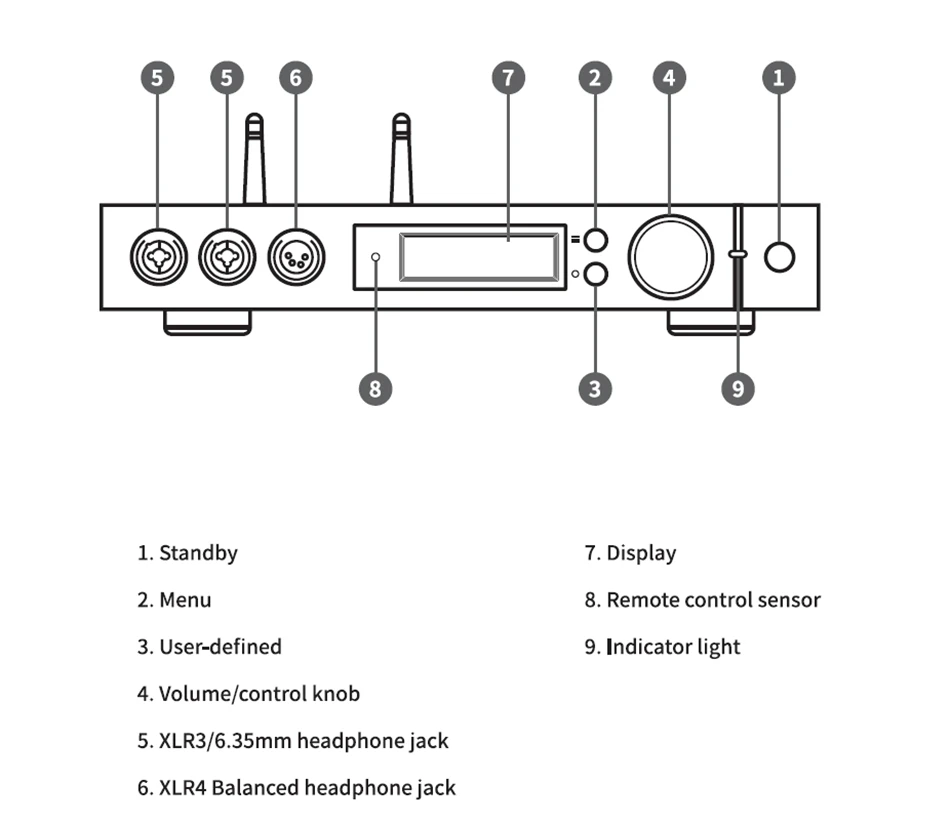 5 5 6 7 2 4 1

8 3 9

1. Standby

2. Menu

3. User-defined

4. Volume/control knob

5. XLR3/6.35mm headphone jack

6. XLR4 Balanced headphone jack

7. Display

8. Remote control sensor

9. Indicator light