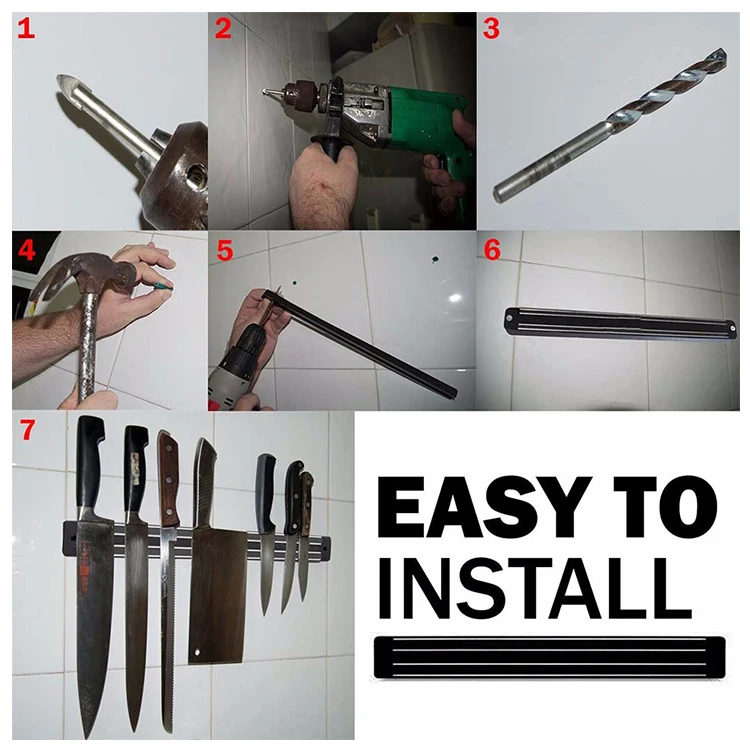 1
2
3
4
5
6
7

EASY TO
INSTALL