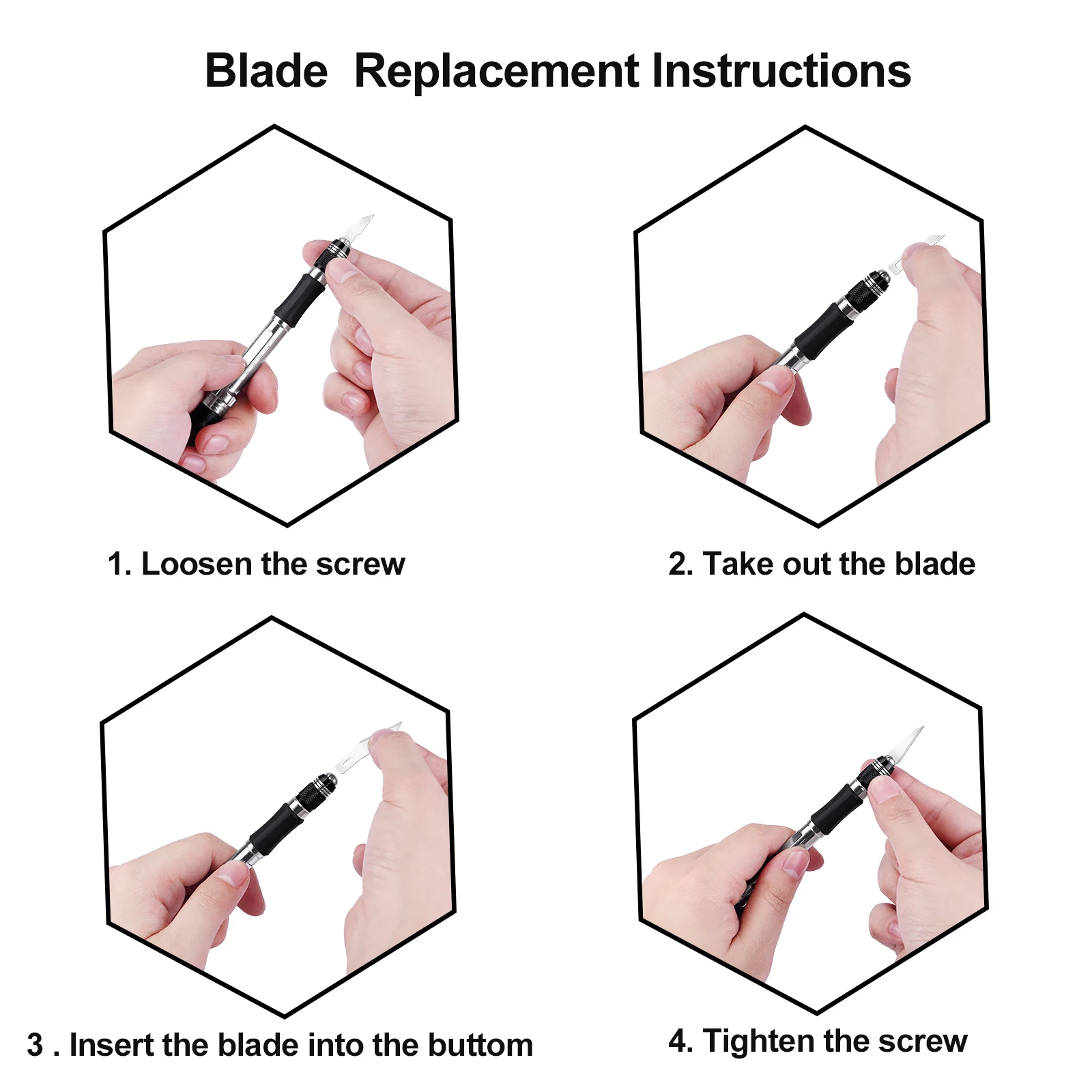 Blade Replacement Instructions

1. Loosen the screw

2. Take out the blade

3 . Insert the blade into the buttom

4. Tighten the screw