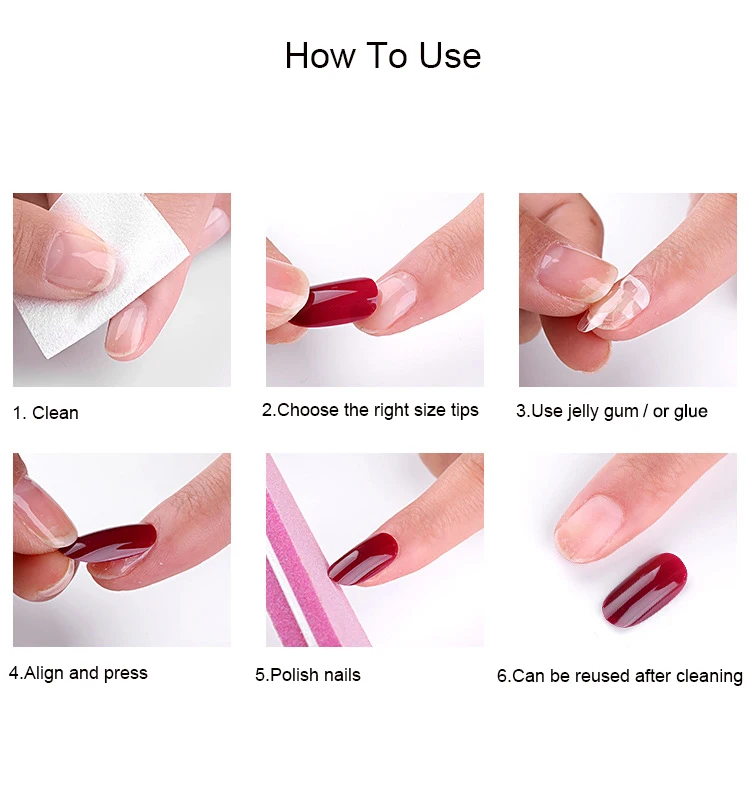 How To Use

1. Clean

2.Choose the right size tips

3.Use jelly gum / or glue

4.Align and press

5.Polish nails

6.Can be reused after cleaning