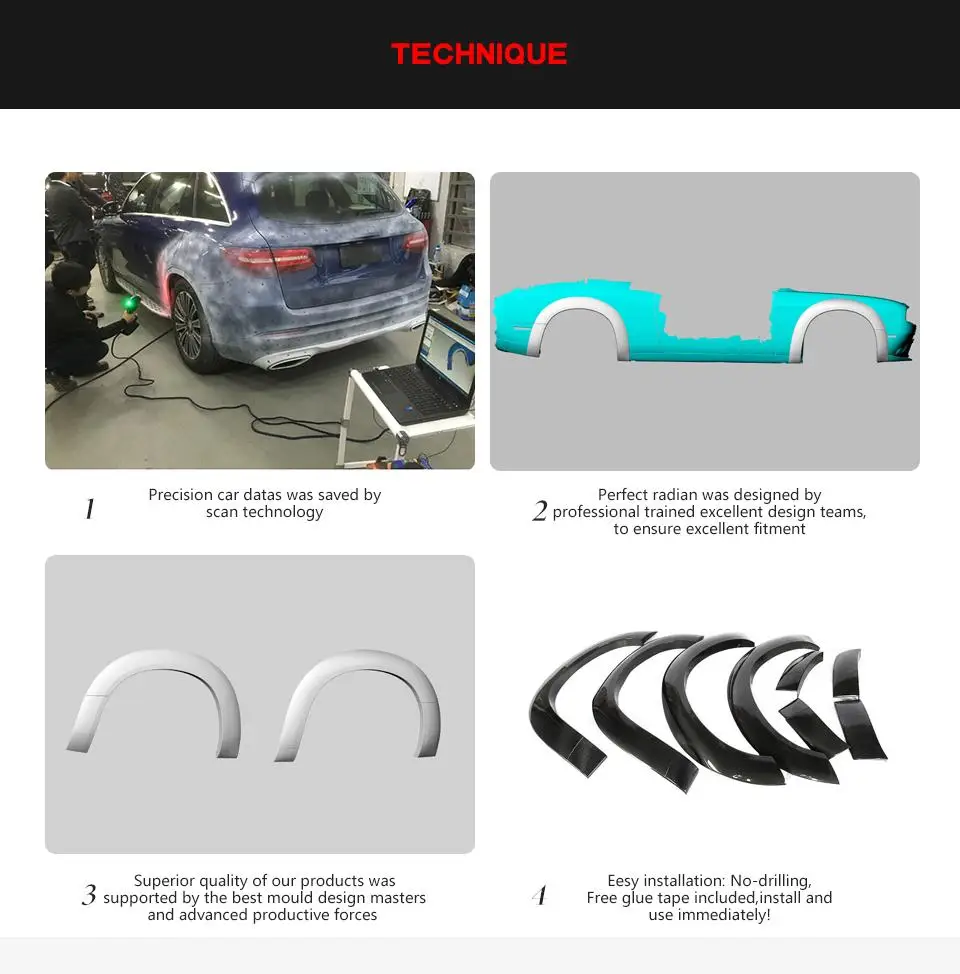 TECHNIQUE

1 Precision car datas was saved by scan technology

2 Perfect radian was designed by professional trained excellent design teams, to ensure excellent fitment

3 Superior quality of our products was supported by the best mould design masters and advanced productive forces

4 Eesy installation: No-drilling, Free glue tape included,install and use immediately!