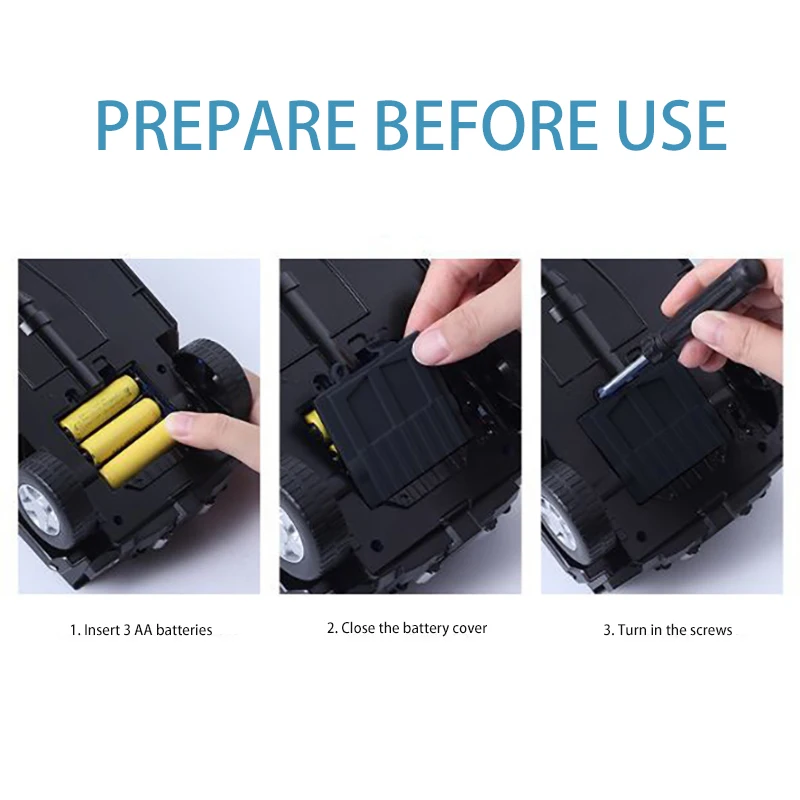 PREPARE BEFORE USE

1. Insert 3 AA batteries

2. Close the battery cover

3. Turn in the screws