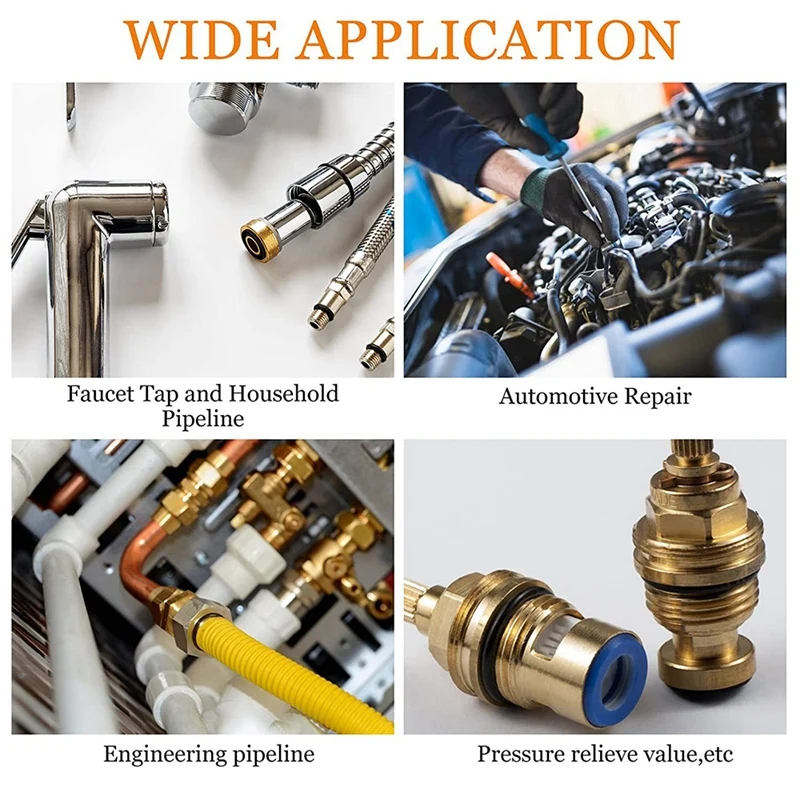 WIDE APPLICATION

Faucet Tap and Household Pipeline

Automotive Repair

Engineering pipeline

Pressure relieve value,etc