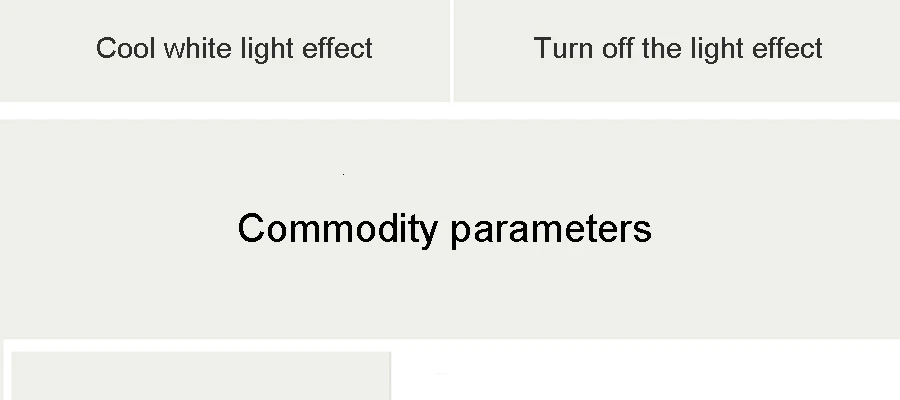 Cool white light effect

Turn off the light effect

Commodity parameters