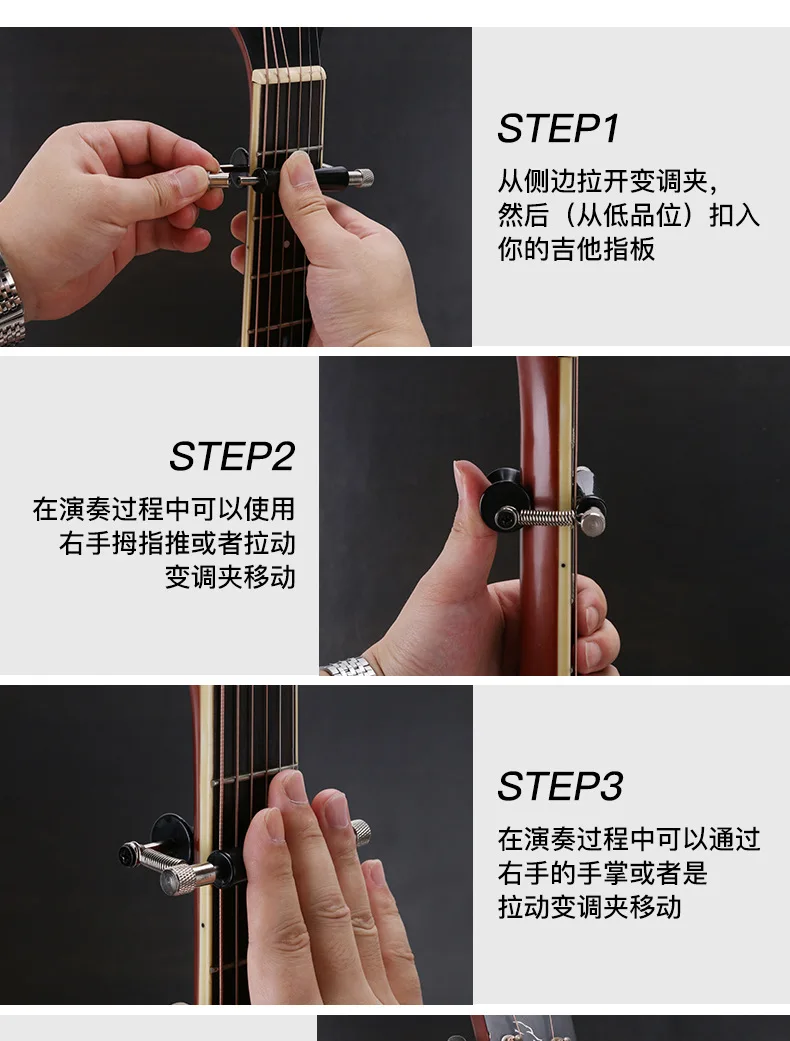 STEP1

从侧边拉开变调夹，然后（从低品位）扣入你的吉他指板

STEP2

在演奏过程中可以使用右手拇指推或者拉动变调夹移动

STEP3

在演奏过程中可以通过右手的手掌或者是拉动变调夹移动