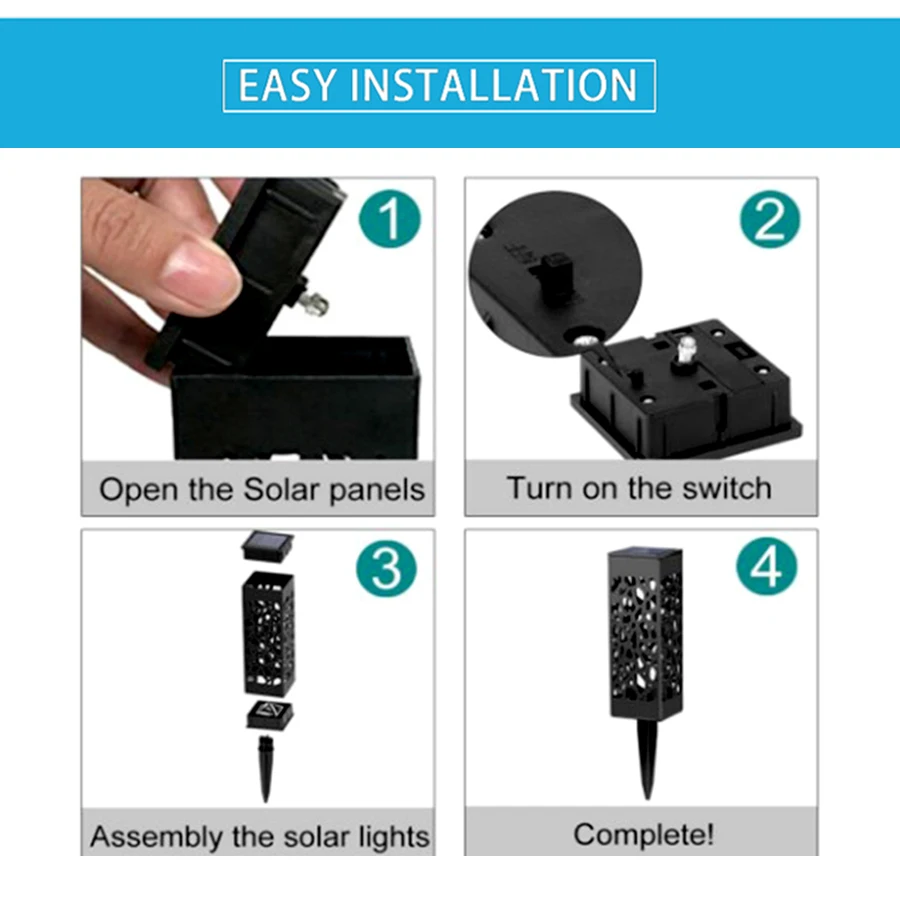 EASY INSTALLATION

1

Open the Solar panels

2

Turn on the switch

3

Assembly the solar lights

4

Complete!