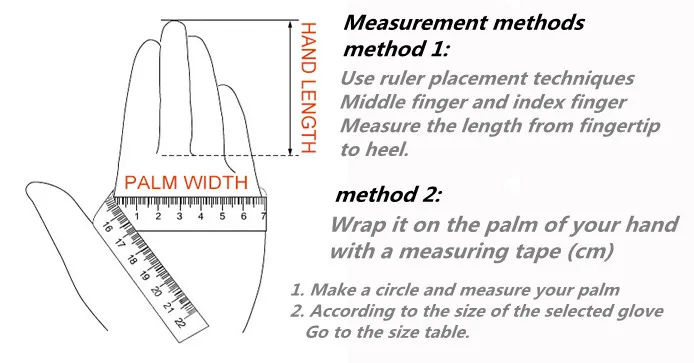 HAND LENGTH

PALM WIDTH

1 2 3 4 5 6 7

16 17 18 19 20 21 22

Measurement methods
method 1:
Use ruler placement techniques Middle finger and index finger Measure the length from fingertip to heel.

method 2:
Wrap it on the palm of your hand with a measuring tape (cm)

1. Make a circle and measure your palm
2. According to the size of the selected glove Go to the size table.