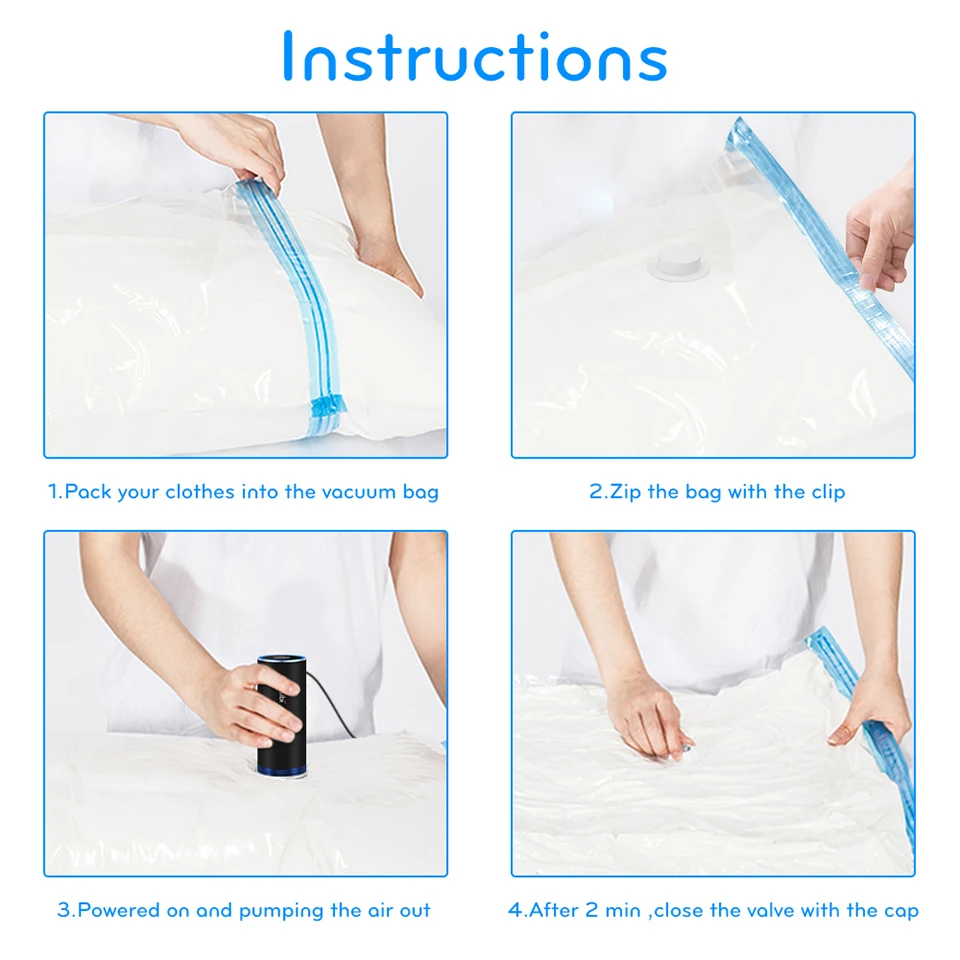 Instructions

1.Pack your clothes into the vacuum bag

2.Zip the bag with the clip

3.Powered on and pumping the air out

4.After 2 min ,close the valve with the cap