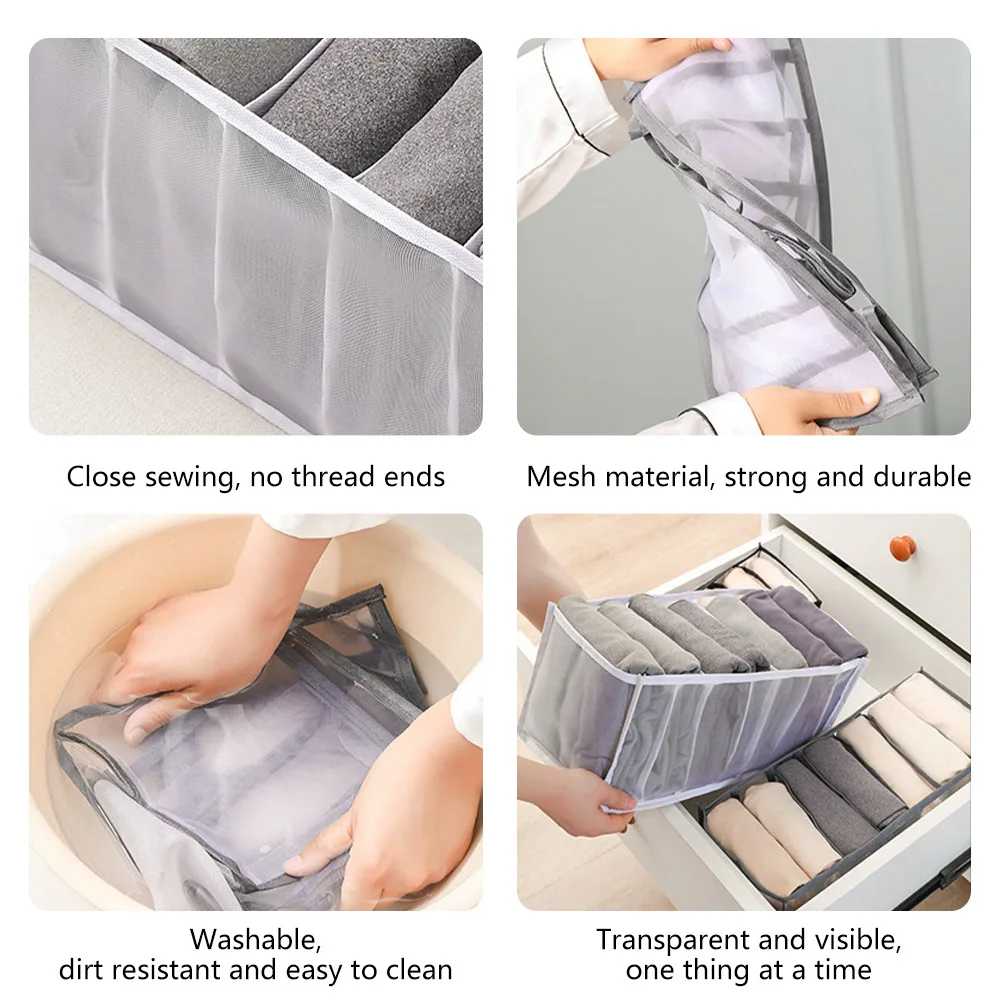 Close sewing, no thread ends

Mesh material, strong and durable

Washable,
dirt resistant and easy to clean

Transparent and visible,
one thing at a time