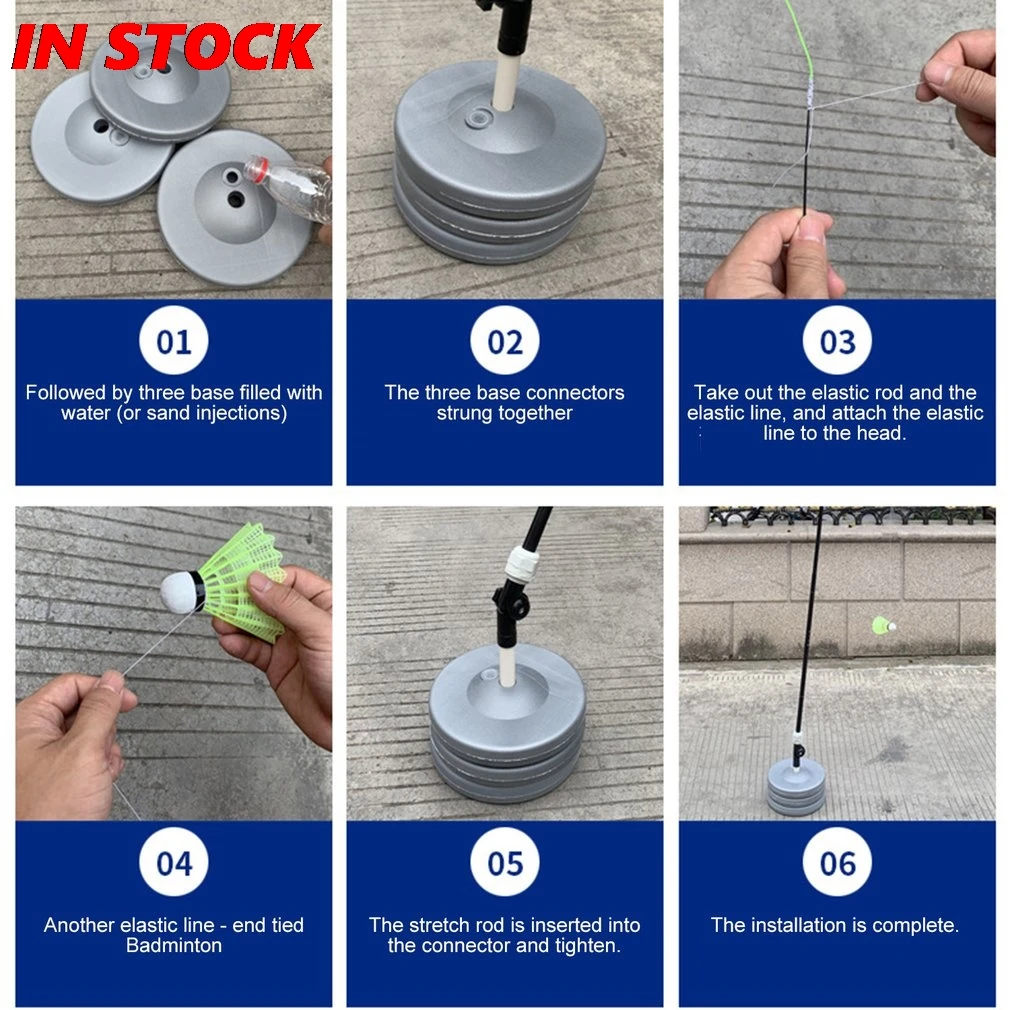 IN STOCK

01

Followed by three base filled with water (or sand injections)

02

The three base connectors strung together

03

Take out the elastic rod and the elastic line, and attach the elastic line to the head.

04

Another elastic line - end tied Badminton

05

The stretch rod is inserted into the connector and tighten.

06

The installation is complete.