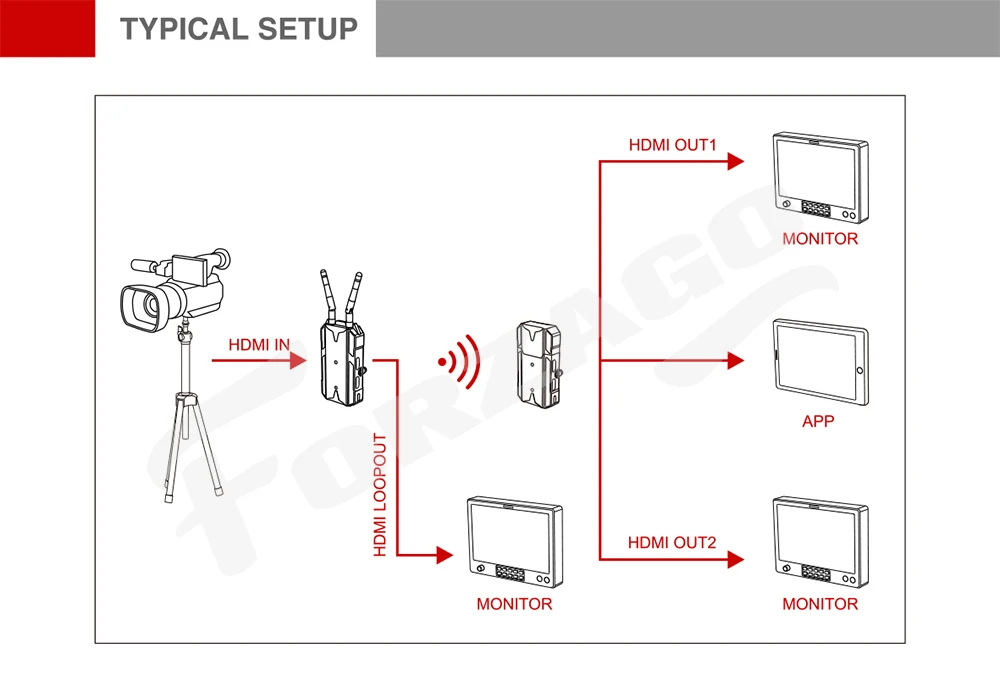 TYPICAL SETUP

HDMI IN

HDMI LOOPOUT

MONITOR

HDMI OUT1

MONITOR

APP

HDMI OUT2

MONITOR

FORZAGO