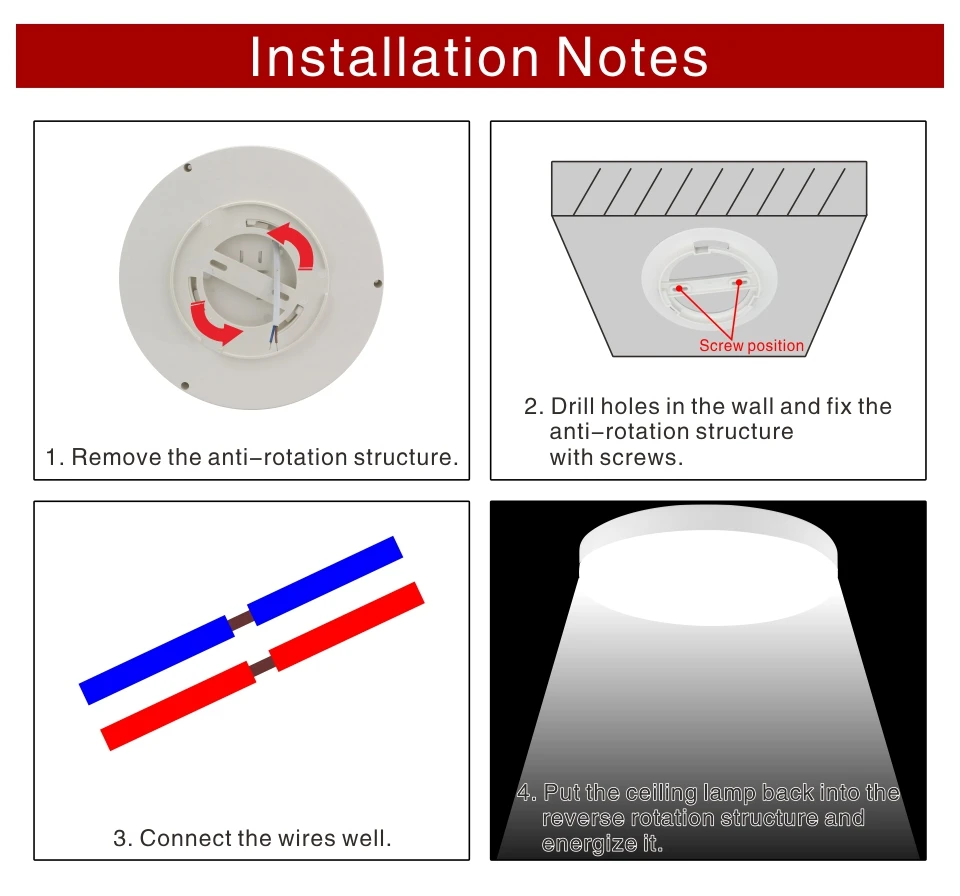 Installation Notes

1. Remove the anti-rotation structure.

Screw position

2. Drill holes in the wall and fix the anti-rotation structure with screws.

3. Connect the wires well.

4. Put the ceiling lamp back into the reverse rotation structure and energize it.