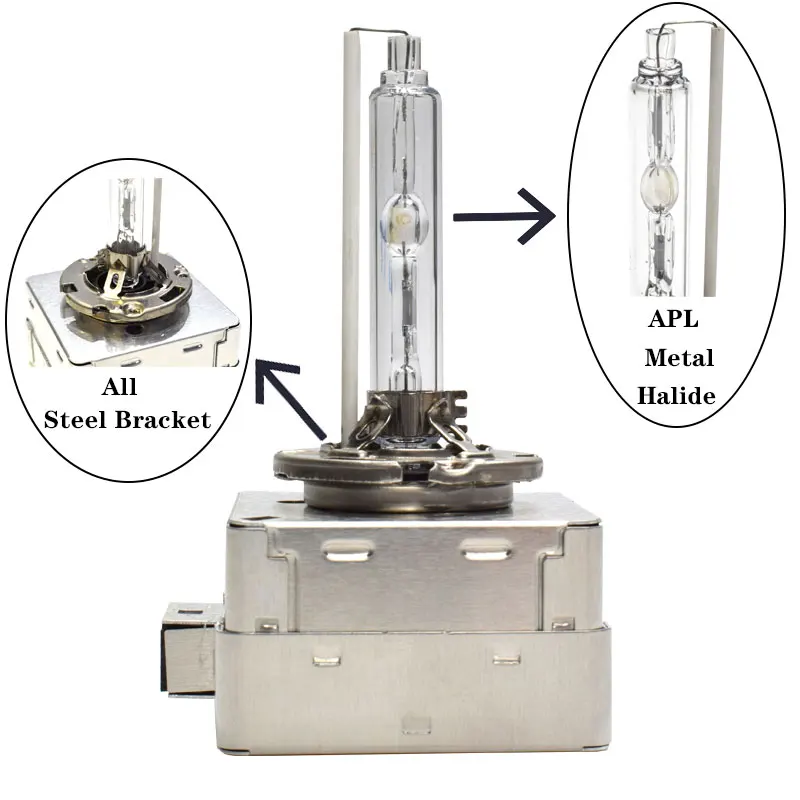 All
Steel Bracket

APL
Metal
Halide