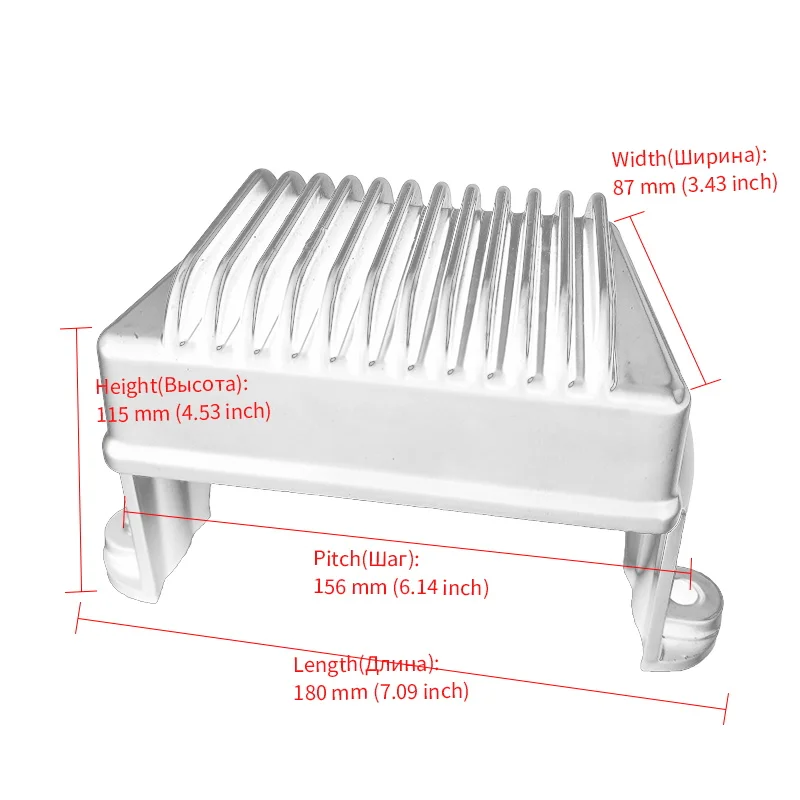 Width(Ширина):
87 mm (3.43 inch)

Height(Высота):
115 mm (4.53 inch)

Pitch(Шаг):
156 mm (6.14 inch)

Length(Длина):
180 mm (7.09 inch)