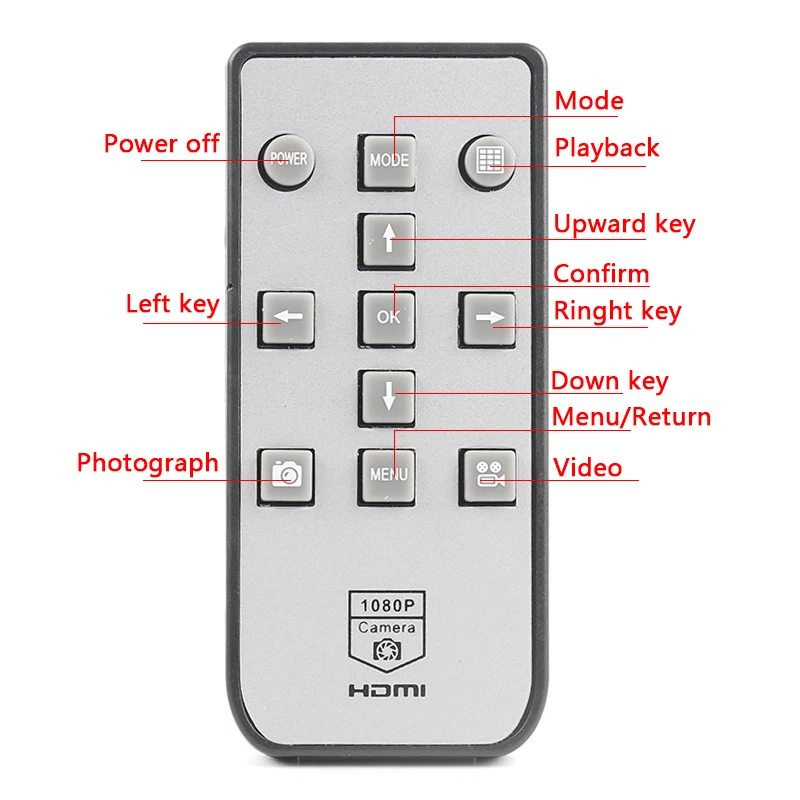 Mode
Power off
POWER
MODE
Playback
Upward key
Confirm
Left key
OK
Ringht key
Down key
Menu/Return
Photograph
MENU
Video
1080P
Camera
HDMI