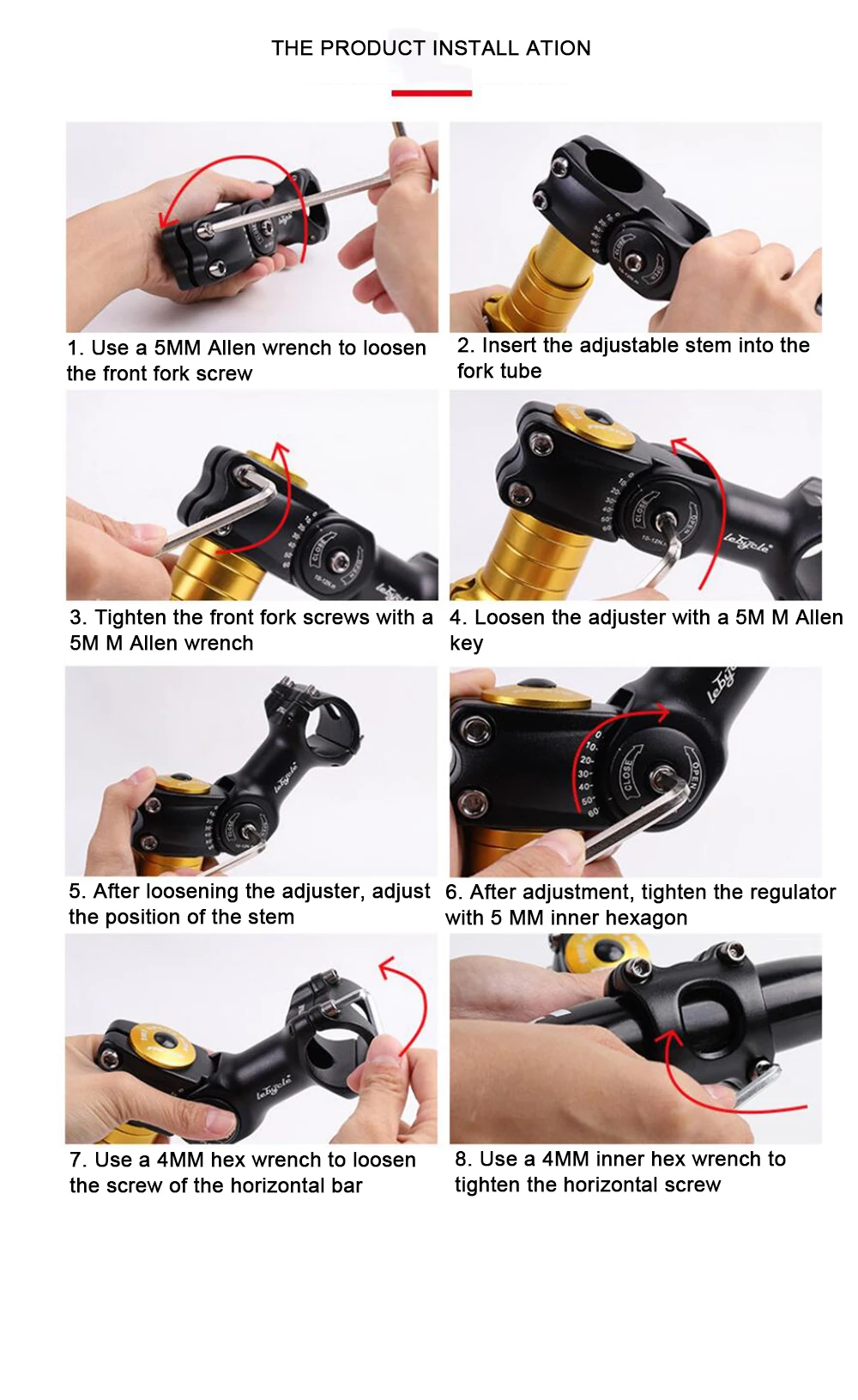 THE PRODUCT INSTALL ATION

1. Use a 5MM Allen wrench to loosen the front fork screw

2. Insert the adjustable stem into the fork tube

3. Tighten the front fork screws with a 5M M Allen wrench

4. Loosen the adjuster with a 5M M Allen key

5. After loosening the adjuster, adjust the position of the stem

6. After adjustment, tighten the regulator with 5 MM inner hexagon

7. Use a 4MM hex wrench to loosen the screw of the horizontal bar

8. Use a 4MM inner hex wrench to tighten the horizontal screw