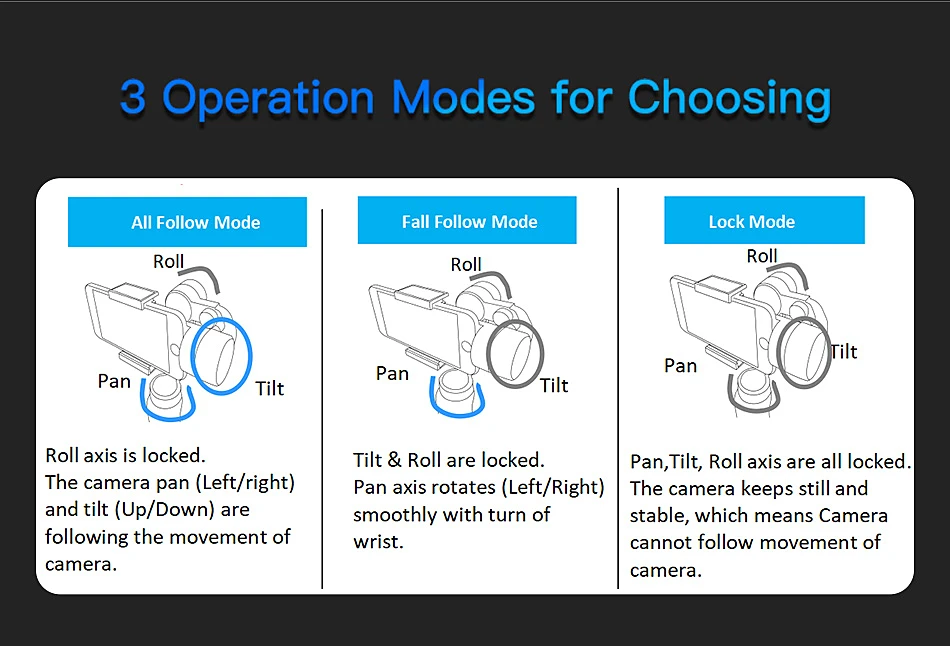 3 Operation Modes for Choosing

All Follow Mode

Roll

Pan

Tilt

Roll axis is locked.
The camera pan (Left/right) and tilt (Up/Down) are following the movement of camera.

Fall Follow Mode

Roll

Pan

Tilt

Tilt & Roll are locked.
Pan axis rotates (Left/Right) smoothly with turn of wrist.

Lock Mode

Roll

Pan

Tilt

Pan,Tilt, Roll axis are all locked.
The camera keeps still and stable, which means Camera cannot follow movement of camera.