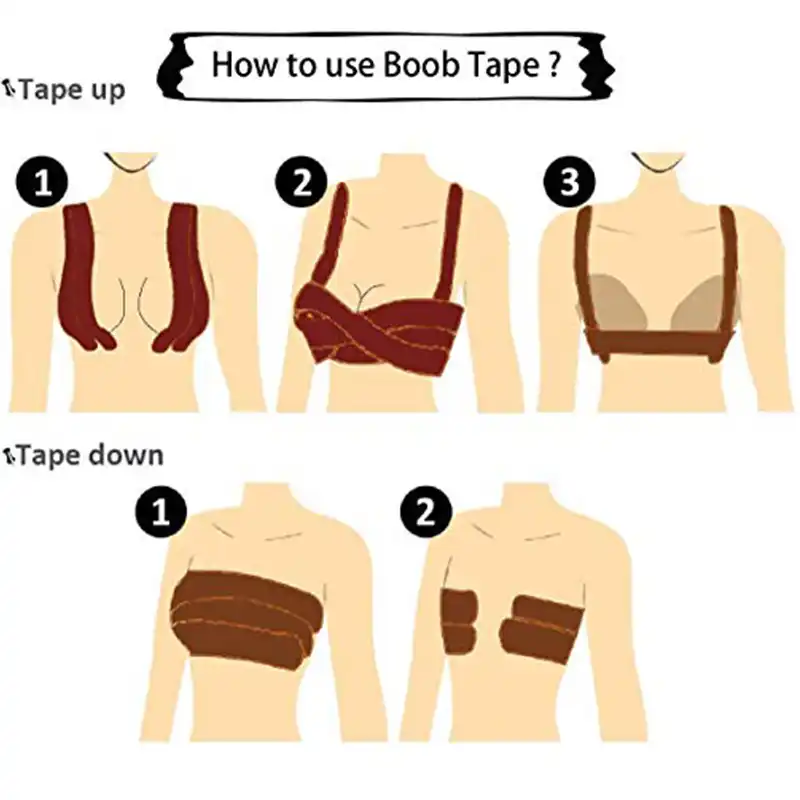 How to use Boob Tape ?

Tape up

1

2

3

Tape down

1

2