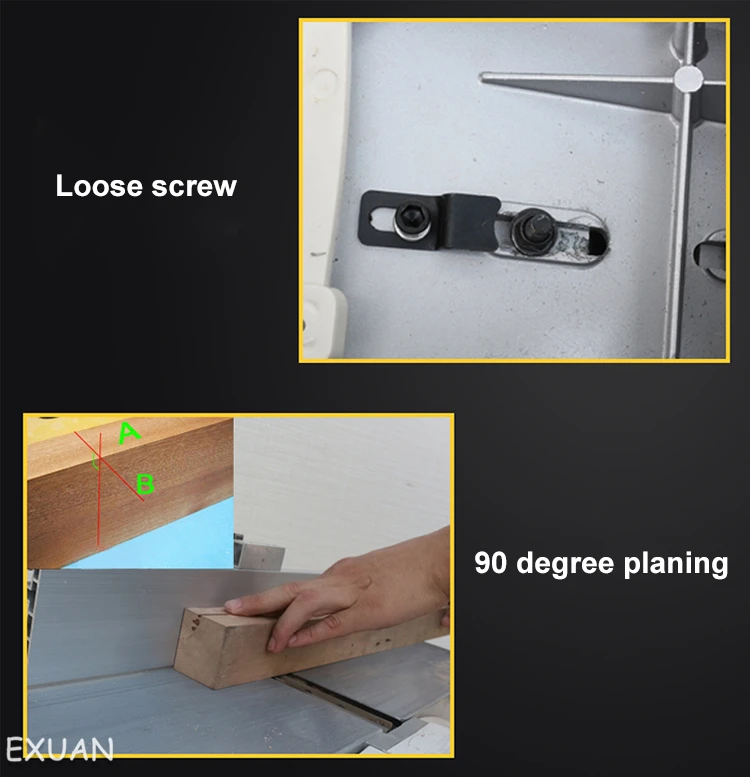 Loose screw

A

B

90 degree planing

EXUAN