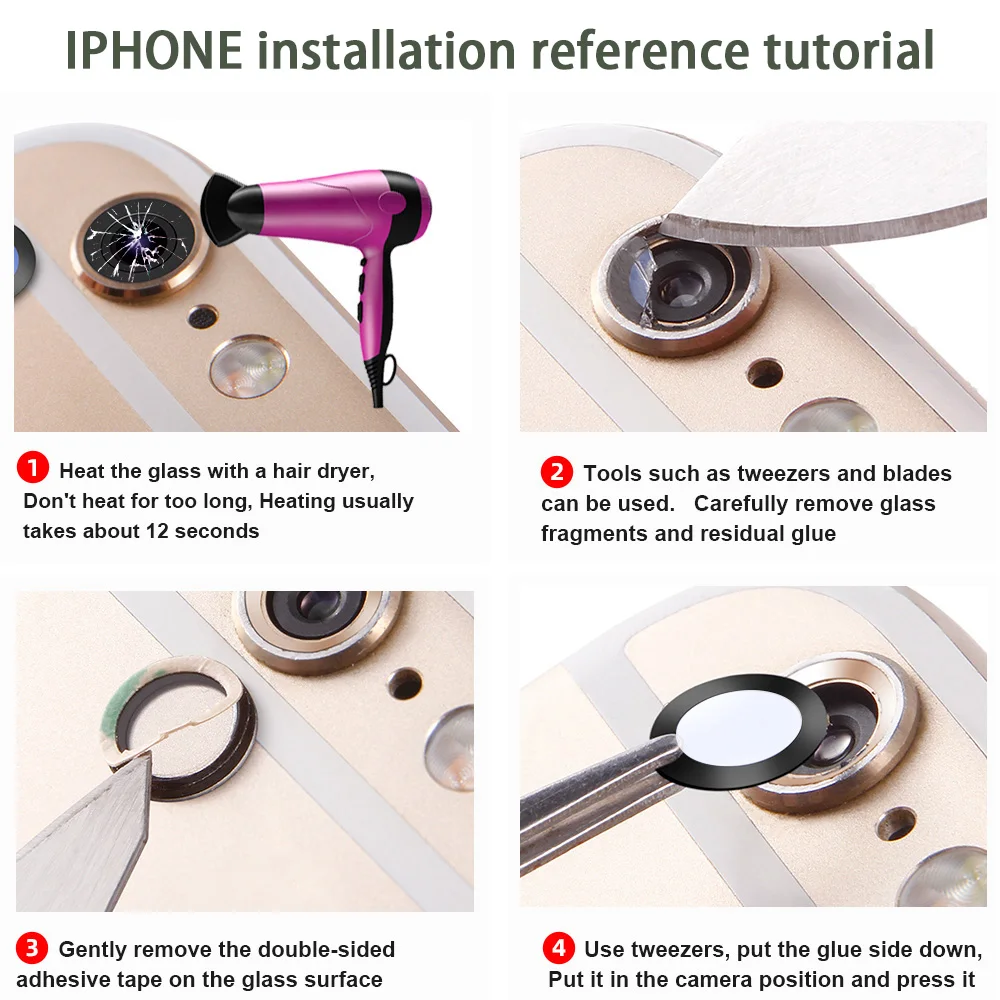 IPHONE installation reference tutorial

1 Heat the glass with a hair dryer, Don't heat for too long, Heating usually takes about 12 seconds

2 Tools such as tweezers and blades can be used.  Carefully remove glass fragments and residual glue

3 Gently remove the double-sided adhesive tape on the glass surface

4 Use tweezers, put the glue side down, Put it in the camera position and press it