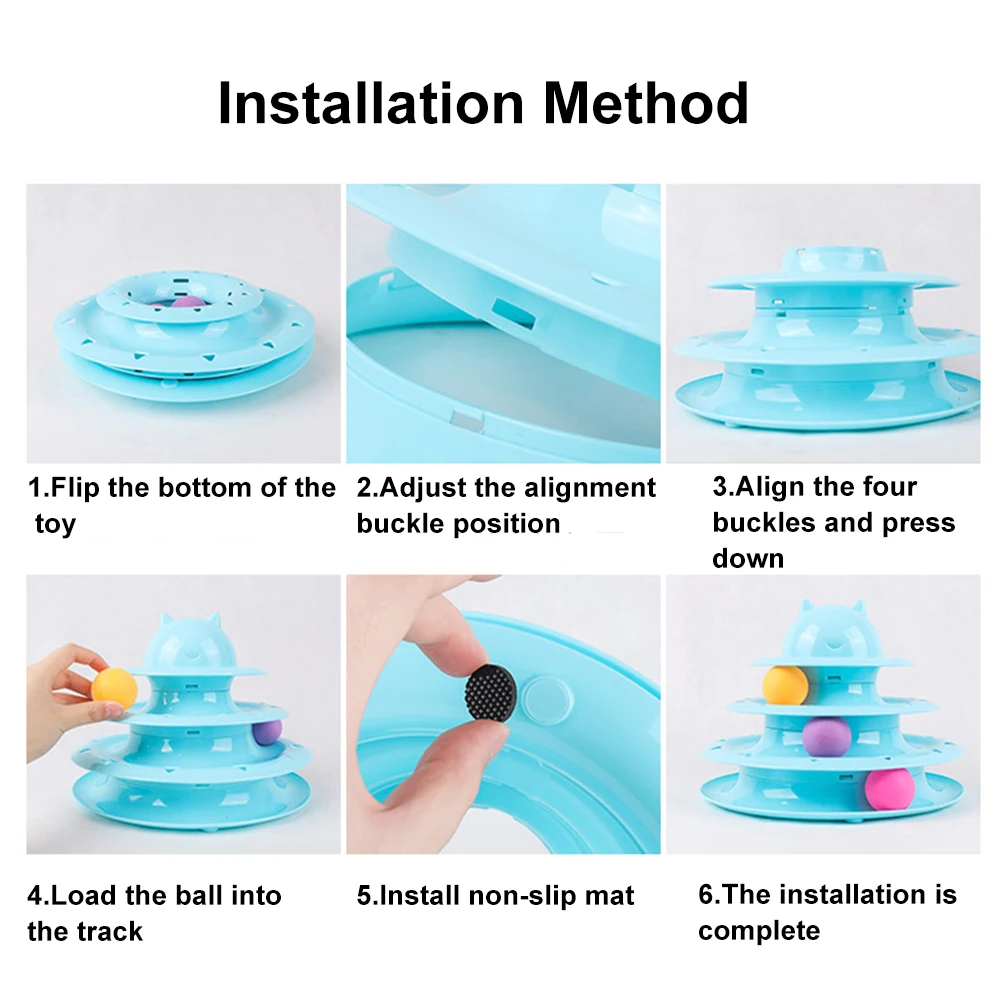 Installation Method

1.Flip the bottom of the toy

2.Adjust the alignment buckle position

3.Align the four buckles and press down

4.Load the ball into the track

5.Install non-slip mat

6.The installation is complete