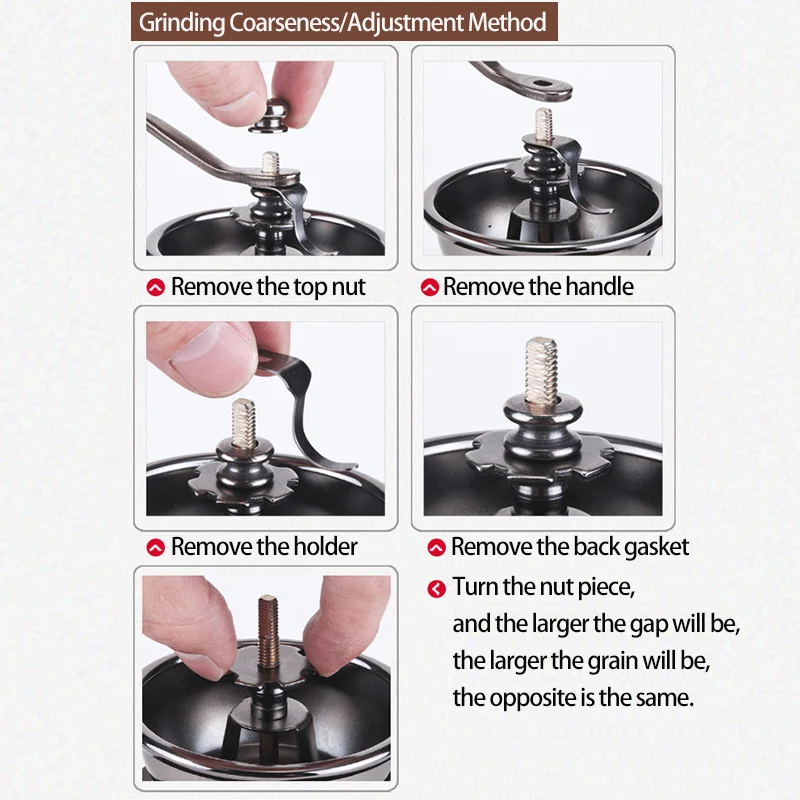 Grinding Coarseness/Adjustment Method

Remove the top nut

Remove the handle

Remove the holder

Remove the back gasket

Turn the nut piece, and the larger the gap will be, the larger the grain will be, the opposite is the same.