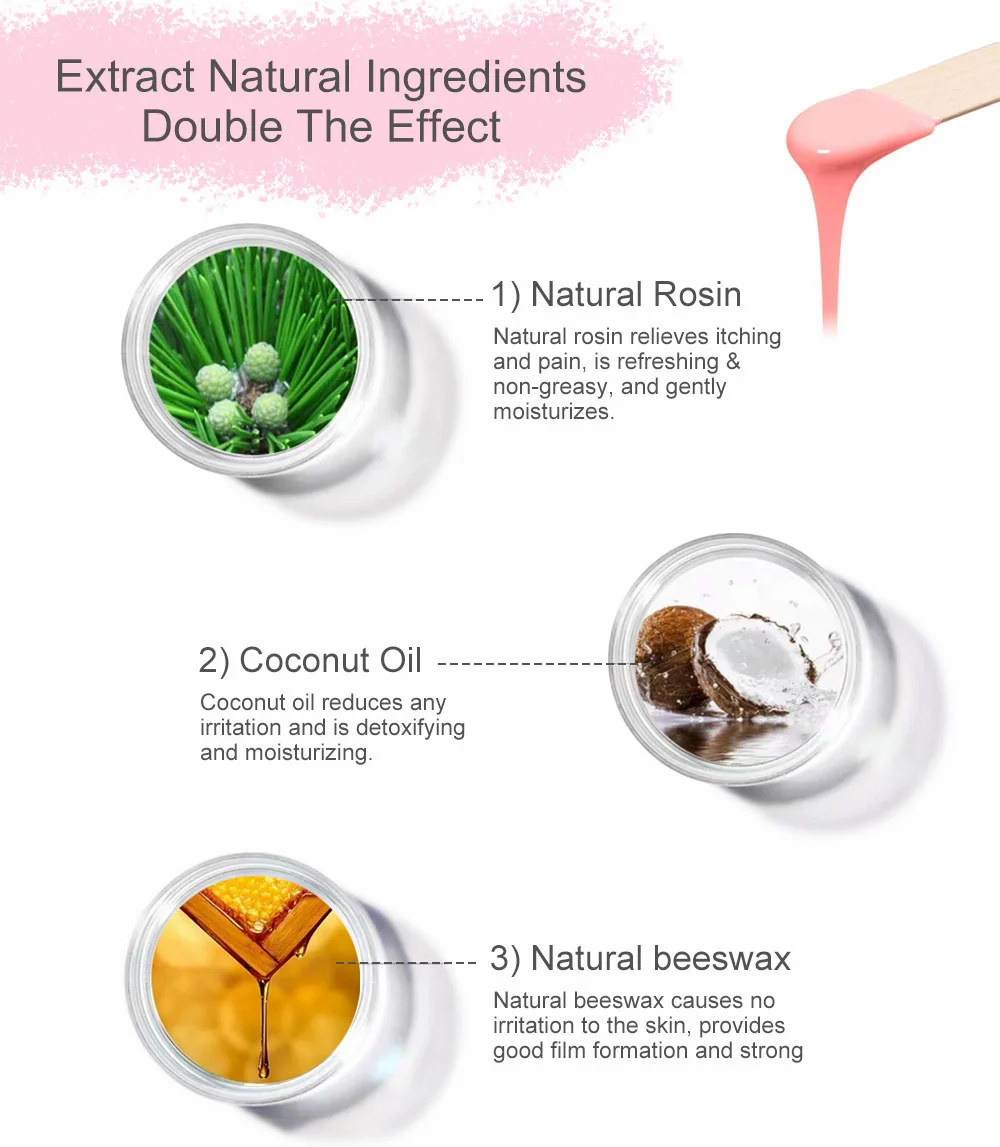 Extract Natural Ingredients
Double The Effect

1) Natural Rosin

Natural rosin relieves itching and pain, is refreshing & non-greasy, and gently moisturizes.

2) Coconut Oil

Coconut oil reduces any irritation and is detoxifying and moisturizing.

3) Natural beeswax

Natural beeswax causes no irritation to the skin, provides good film formation and strong