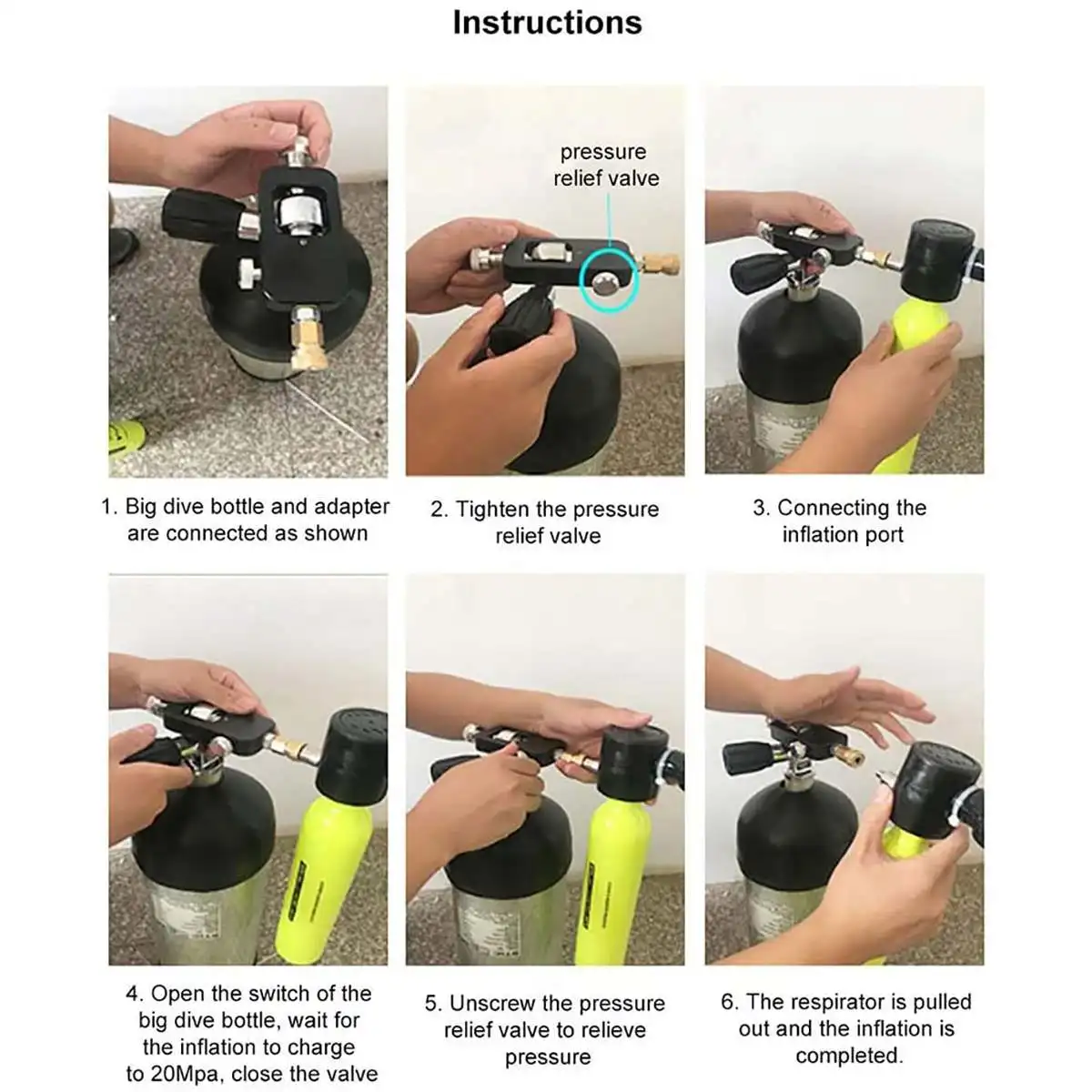 Instructions

pressure relief valve

1. Big dive bottle and adapter are connected as shown

2. Tighten the pressure relief valve

3. Connecting the inflation port

4. Open the switch of the big dive bottle, wait for the inflation to charge to 20Mpa, close the valve

5. Unscrew the pressure relief valve to relieve pressure

6. The respirator is pulled out and the inflation is completed.