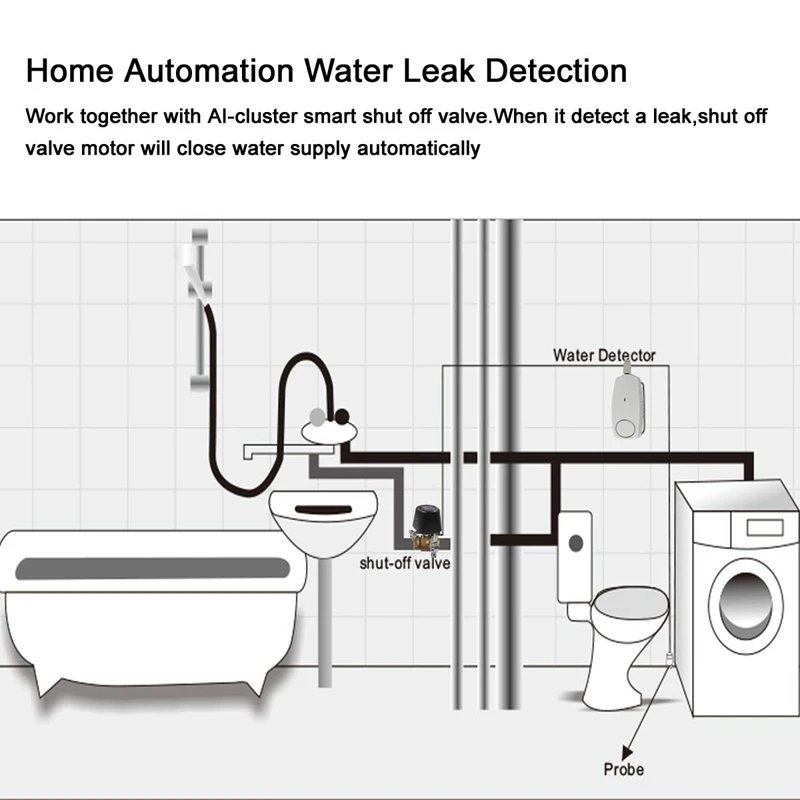 Home Automation Water Leak Detection

Work together with AI-cluster smart shut off valve.When it detect a leak,shut off valve motor will close water supply automatically

Water Detector

shut-off valve

Probe