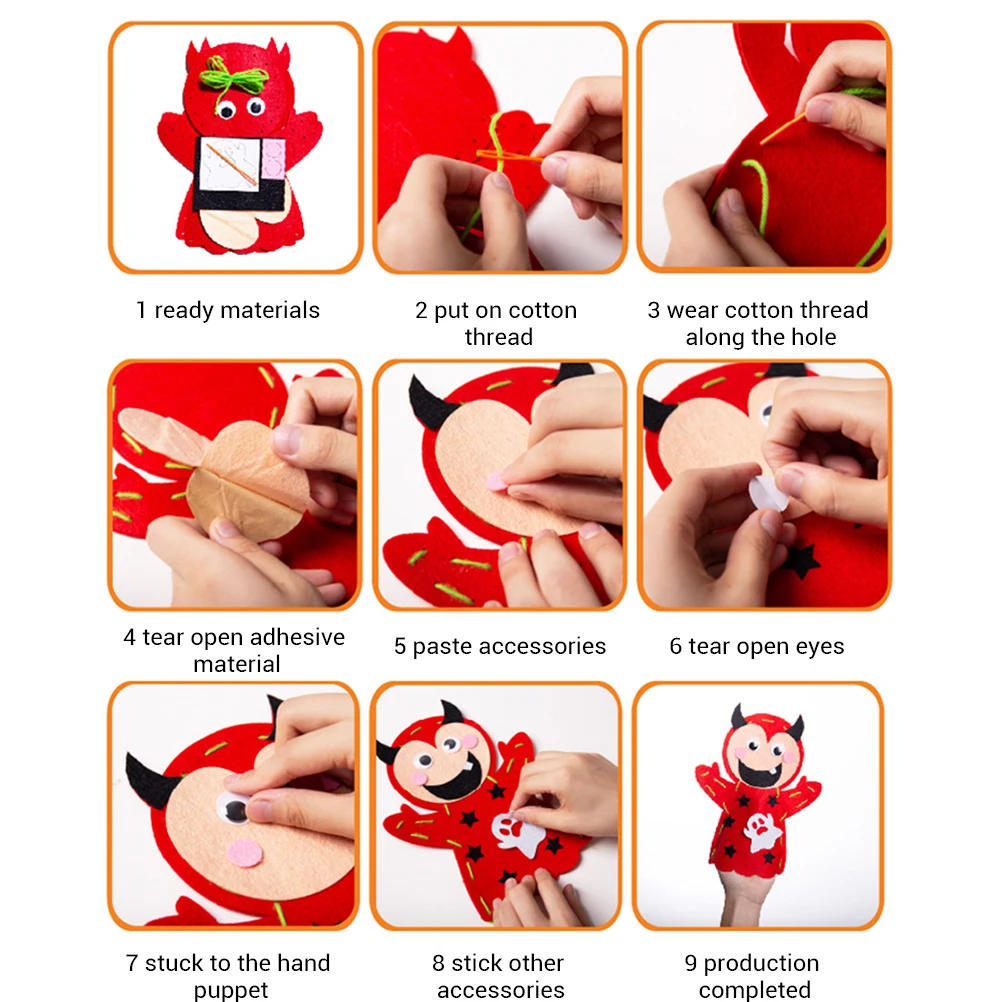 1 ready materials

2 put on cotton thread

3 wear cotton thread along the hole

4 tear open adhesive material

5 paste accessories

6 tear open eyes

7 stuck to the hand puppet

8 stick other accessories

9 production completed