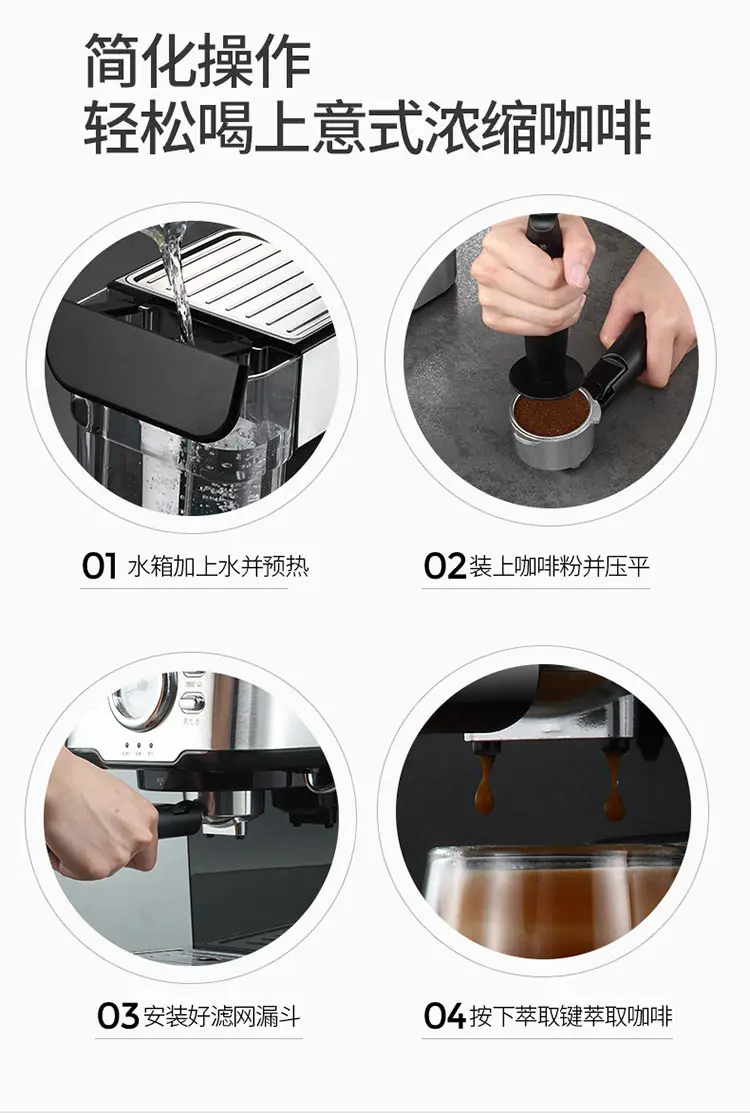 简化操作
轻松喝上意式浓缩咖啡

01 水箱加上水并预热

02 装上咖啡粉并压平

03 安装好滤网漏斗

04 按下萃取键萃取咖啡