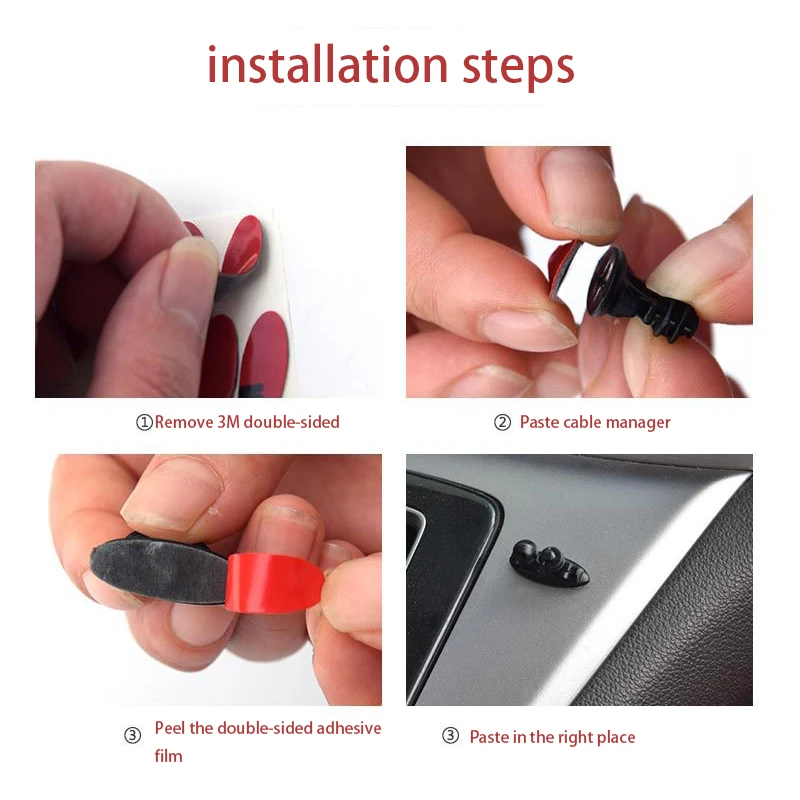 installation steps

①Remove 3M double-sided

② Paste cable manager

③ Peel the double-sided adhesive film

③ Paste in the right place