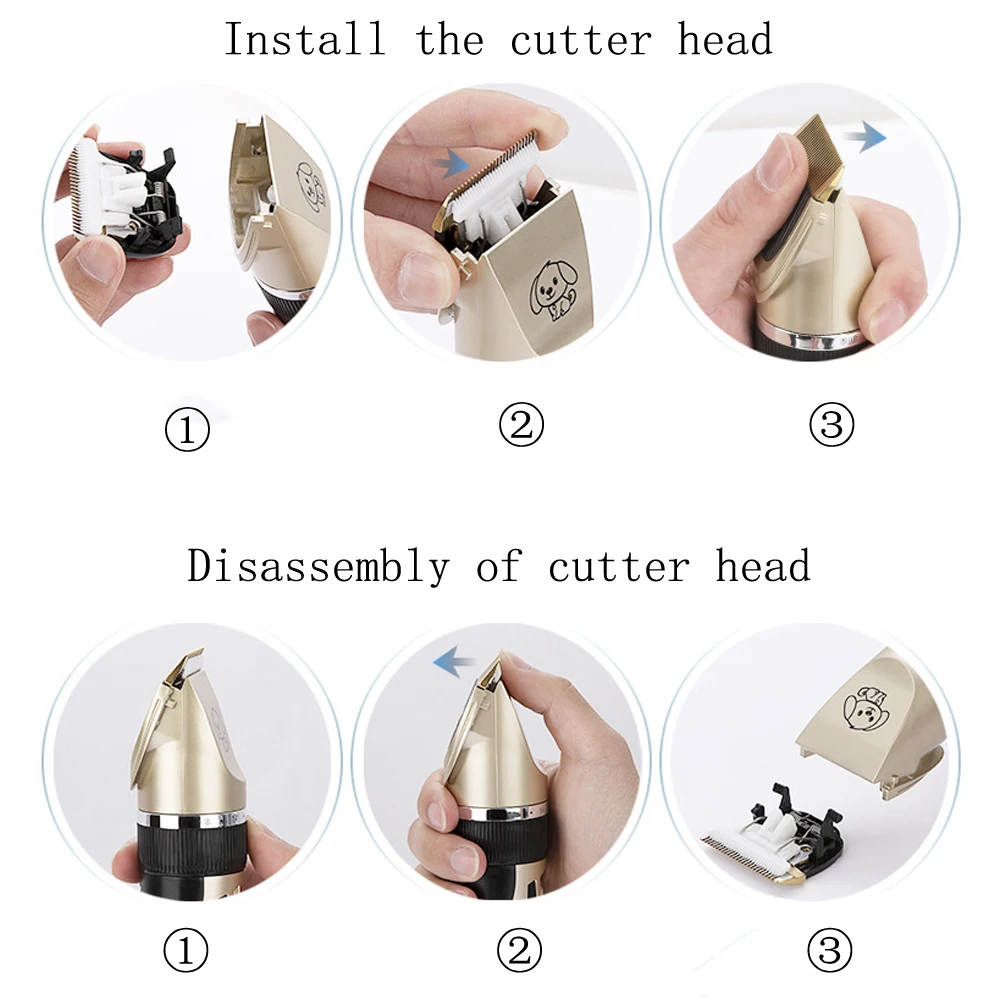 Install the cutter head

①

②

③

Disassembly of cutter head

①

②

③