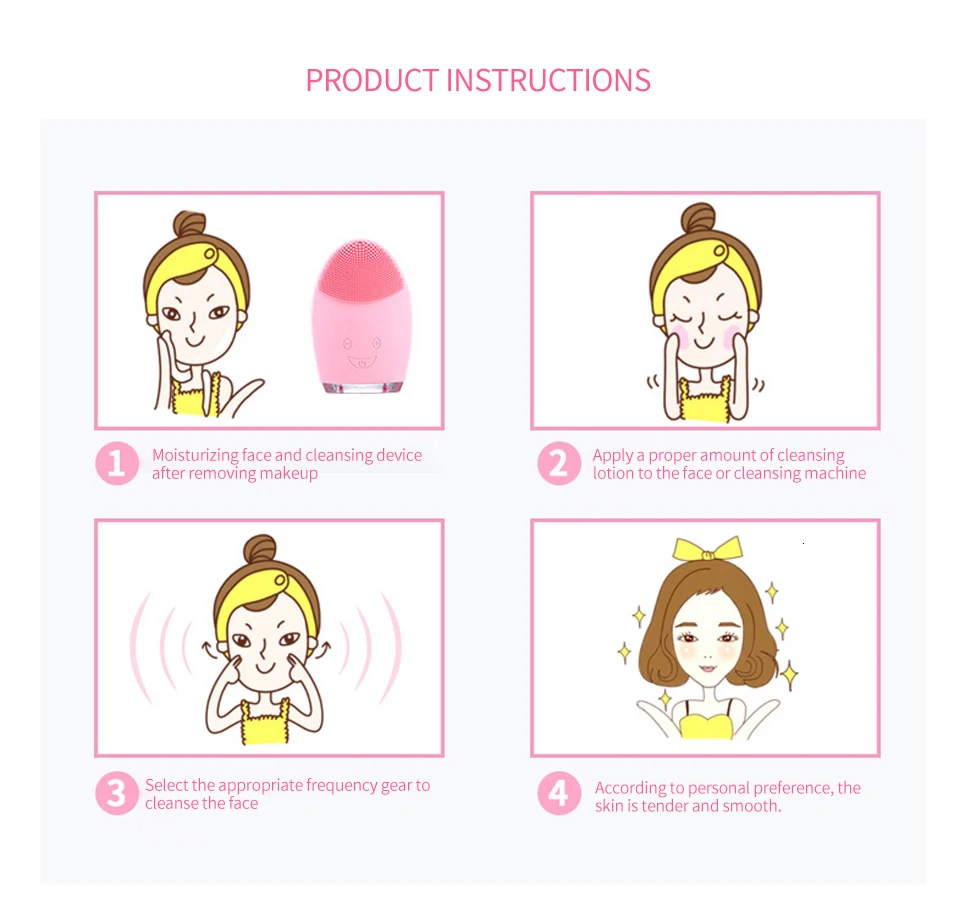 PRODUCT INSTRUCTIONS

1 Moisturizing face and cleansing device after removing makeup

2 Apply a proper amount of cleansing lotion to the face or cleansing machine

3 Select the appropriate frequency gear to cleanse the face

4 According to personal preference, the skin is tender and smooth.